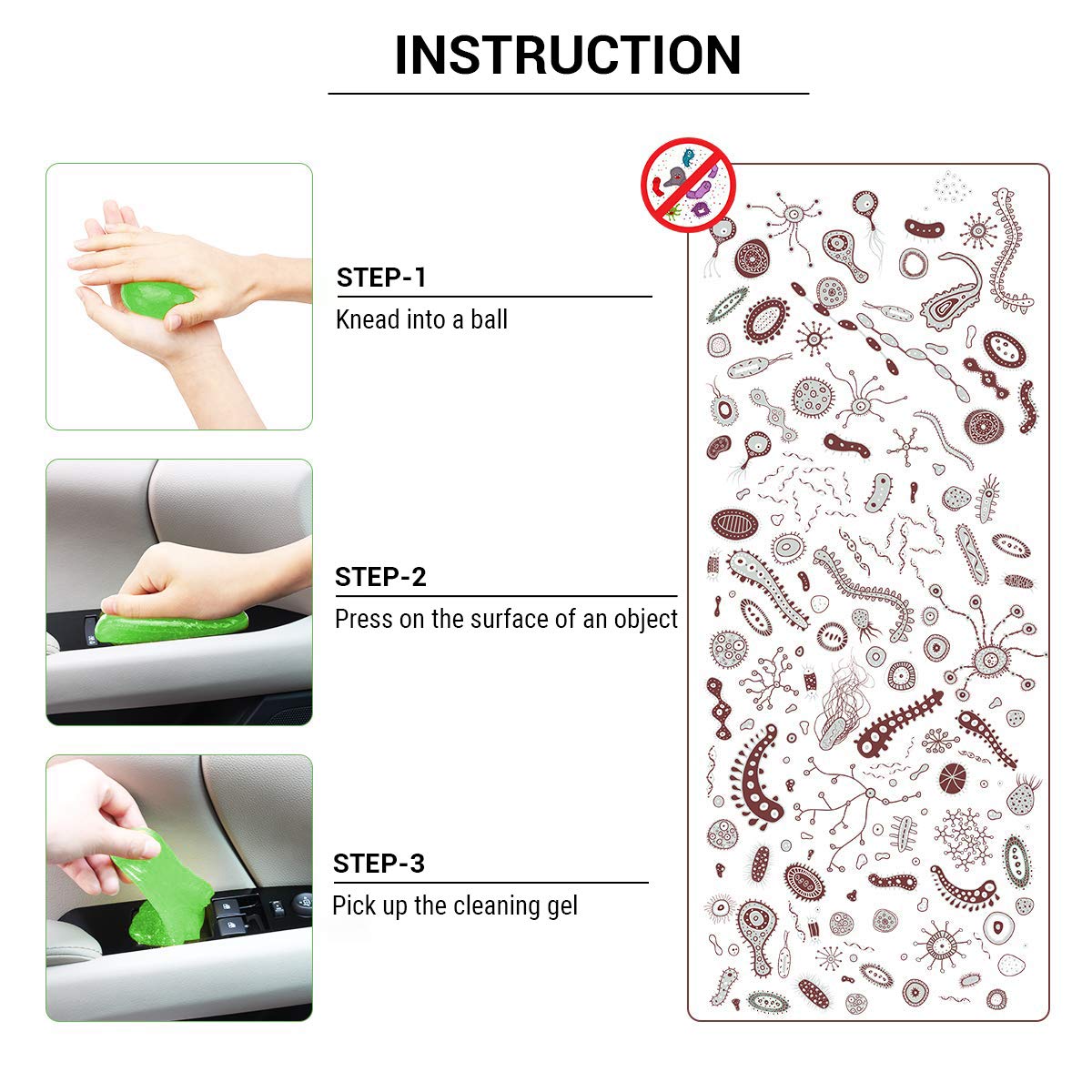 INSTRUCTION

STEP-1
Knead into a ball

STEP-2
Press on the surface of an object

STEP-3
Pick up the cleaning gel