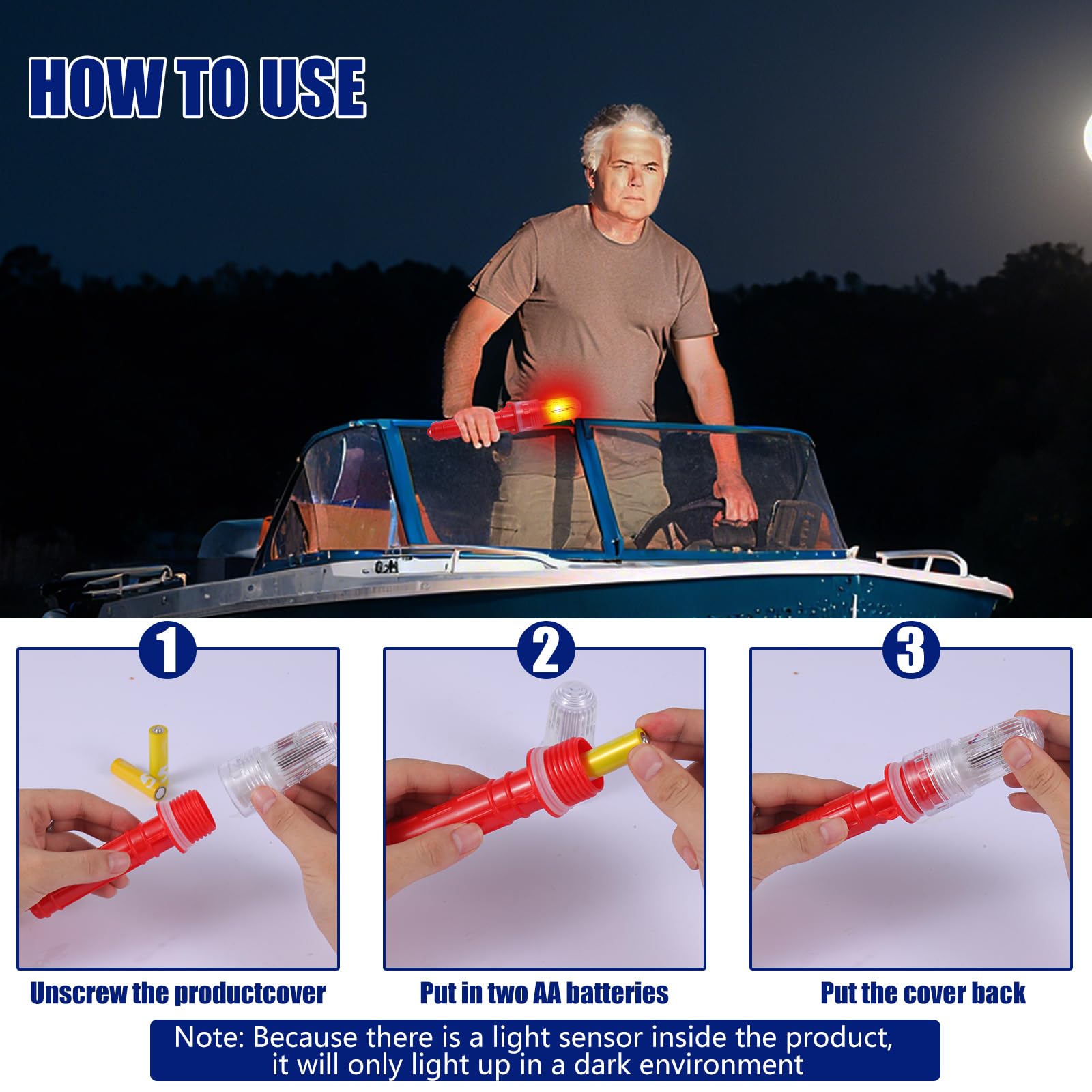 HOW TO USE

1
Unscrew the productcover

2
Put in two AA batteries

3
Put the cover back

Note: Because there is a light sensor inside the product, it will only light up in a dark environment