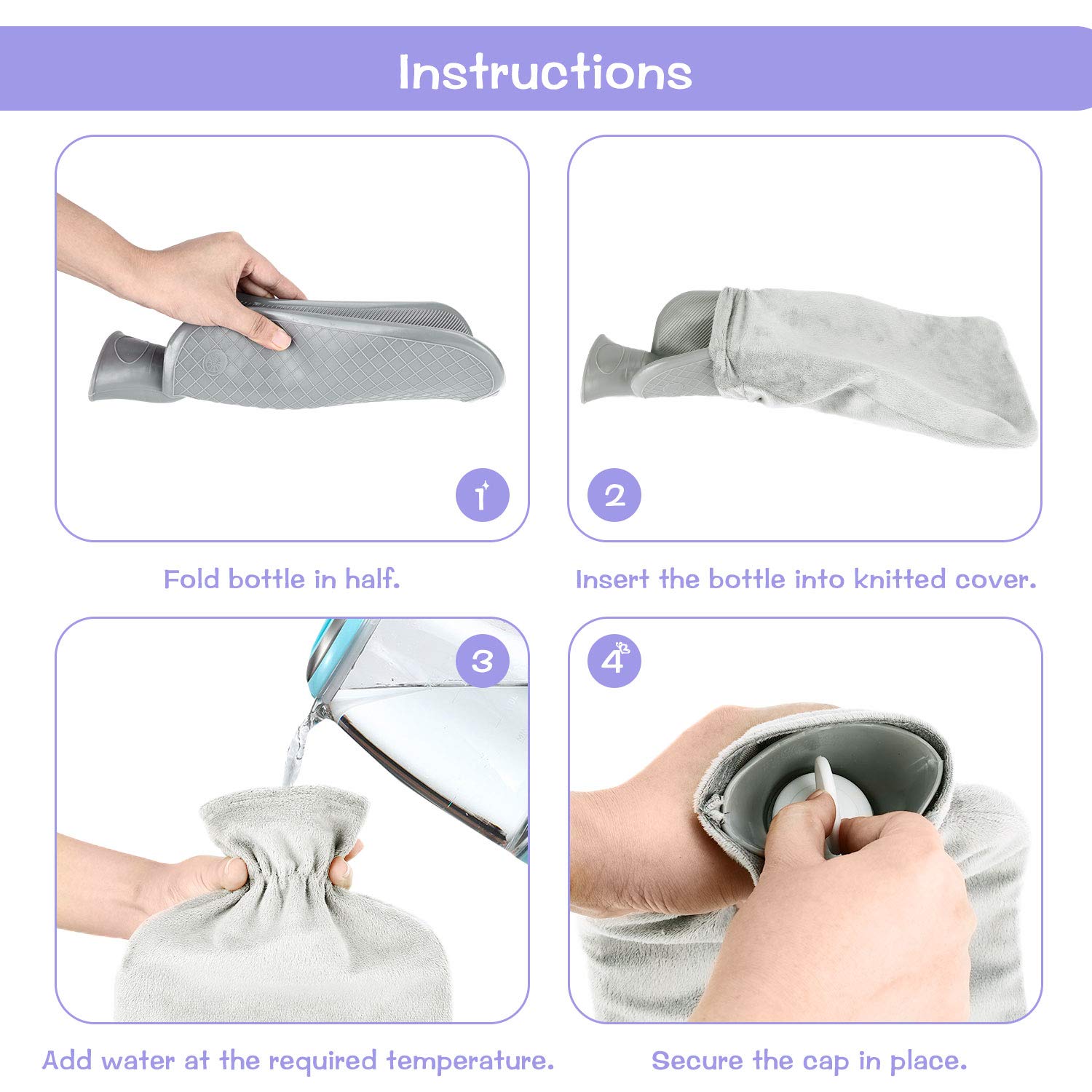 Instructions

1

Fold bottle in half.

2

Insert the bottle into knitted cover.

3

Add water at the required temperature.

4

Secure the cap in place.