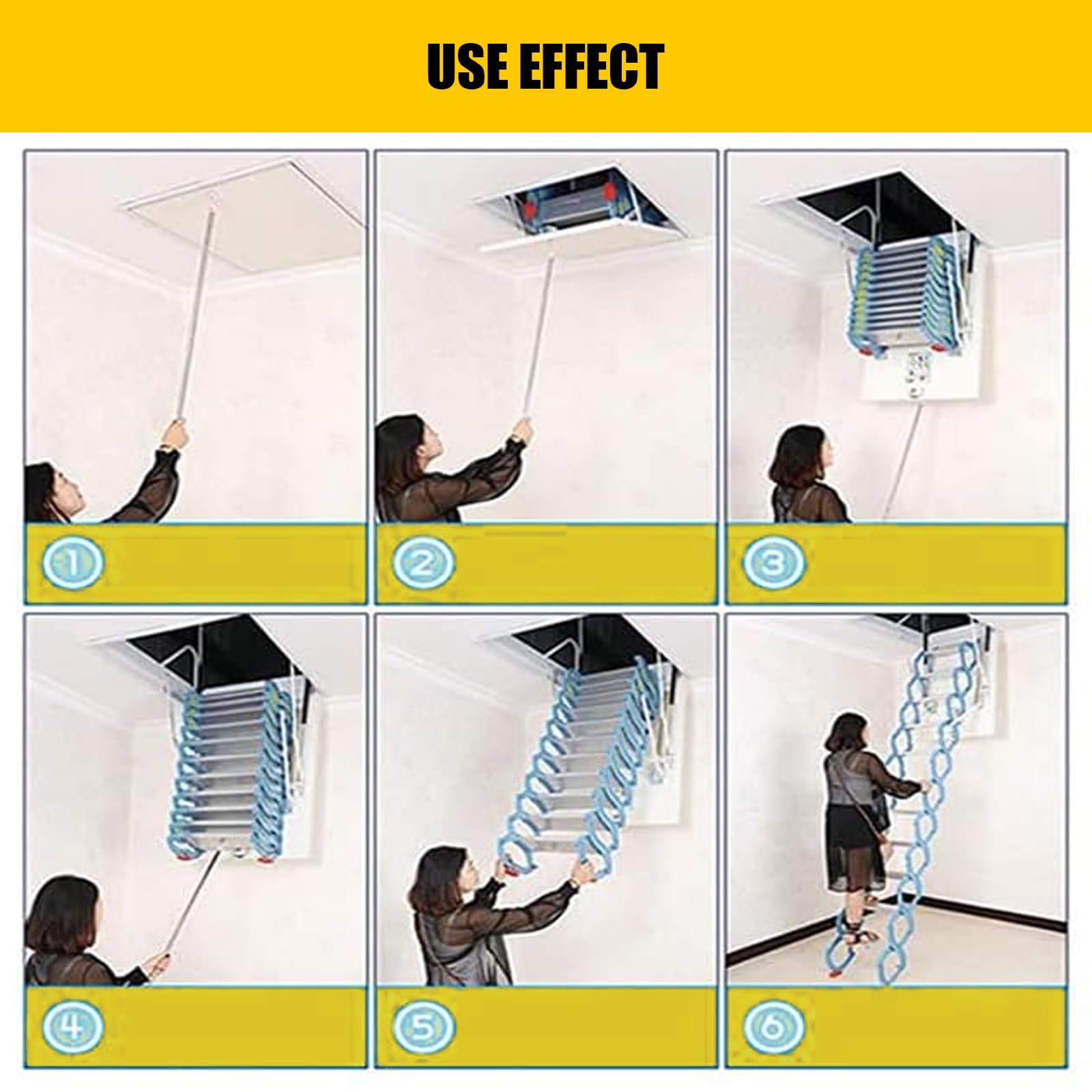 USE EFFECT

①

②

③

④

⑤

⑥