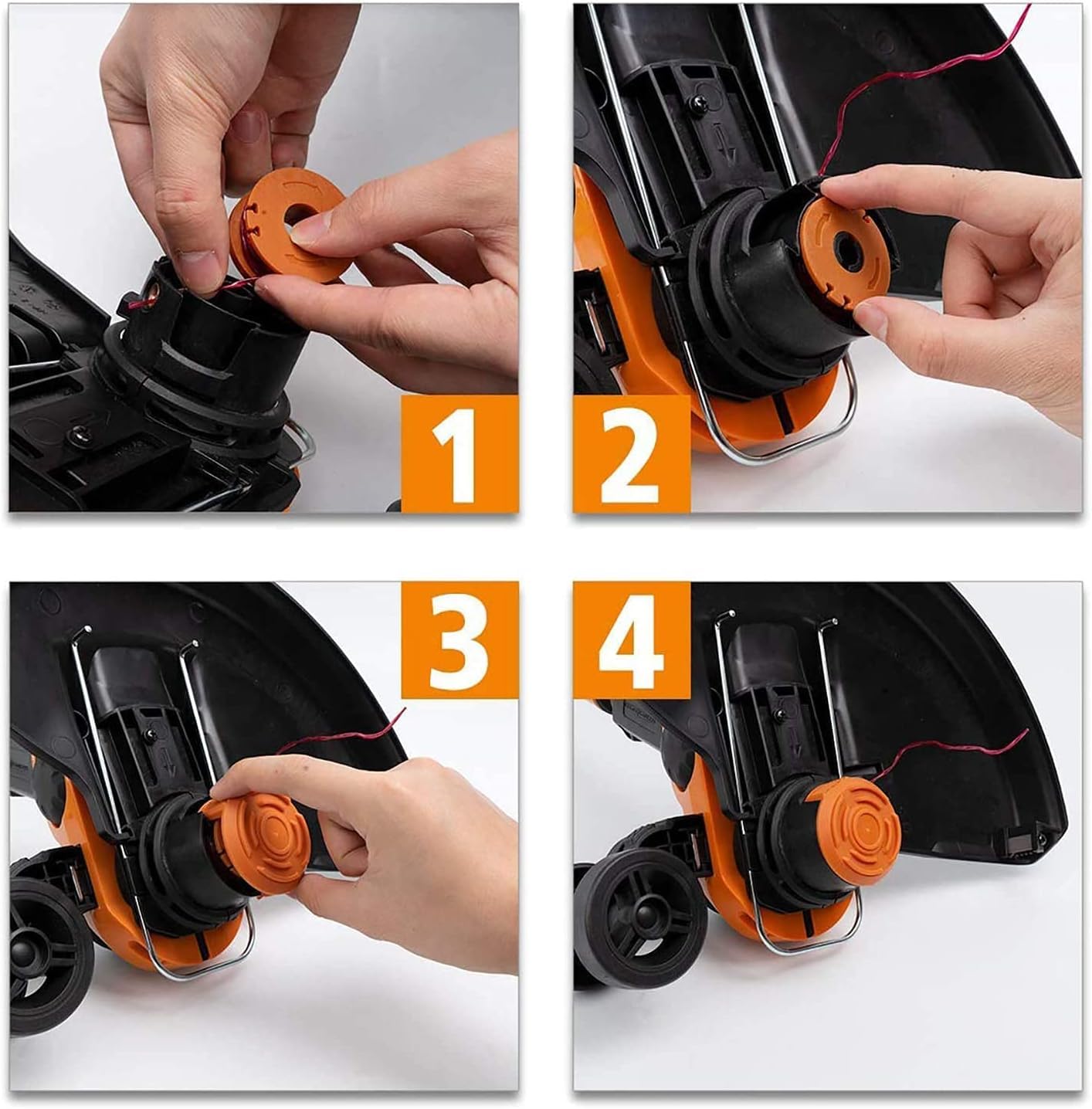 1
2
3
4