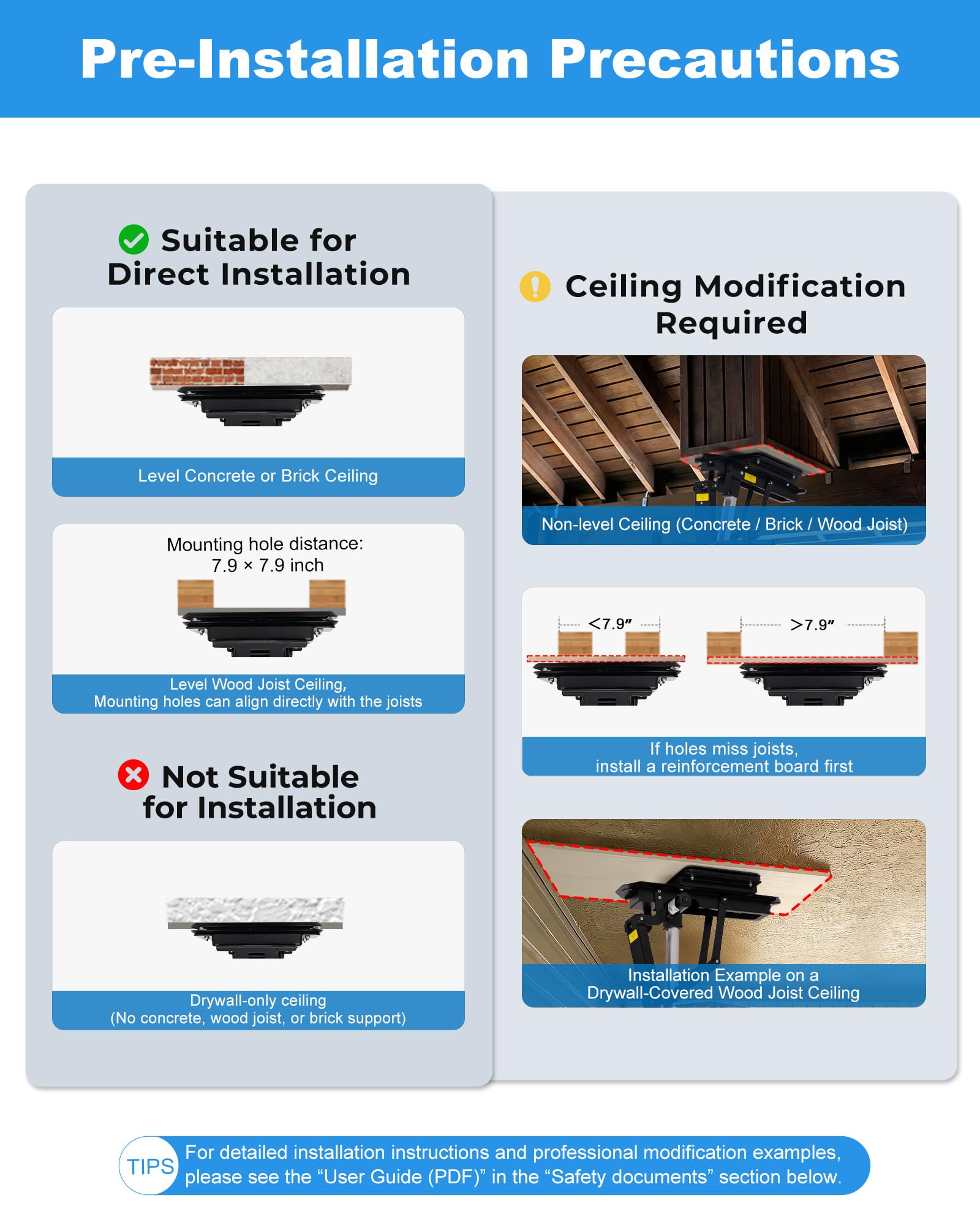 Pre-Installation Precautions

Suitable for Direct Installation

Level Concrete or Brick Ceiling

Mounting hole distance: 7.9 × 7.9 inch

Level Wood Joist Ceiling, Mounting holes can align directly with the joists

Not Suitable for Installation

Drywall-only ceiling (No concrete, wood joist, or brick support)

Ceiling Modification Required

Non-level Ceiling (Concrete / Brick / Wood Joist)

<7.9″

>7.9″

If holes miss joists, install a reinforcement board first

Installation Example on a Drywall-Covered Wood Joist Ceiling

TIPS

For detailed installation instructions and professional modification examples, please see the “User Guide (PDF)” in the “Safety documents” section below.