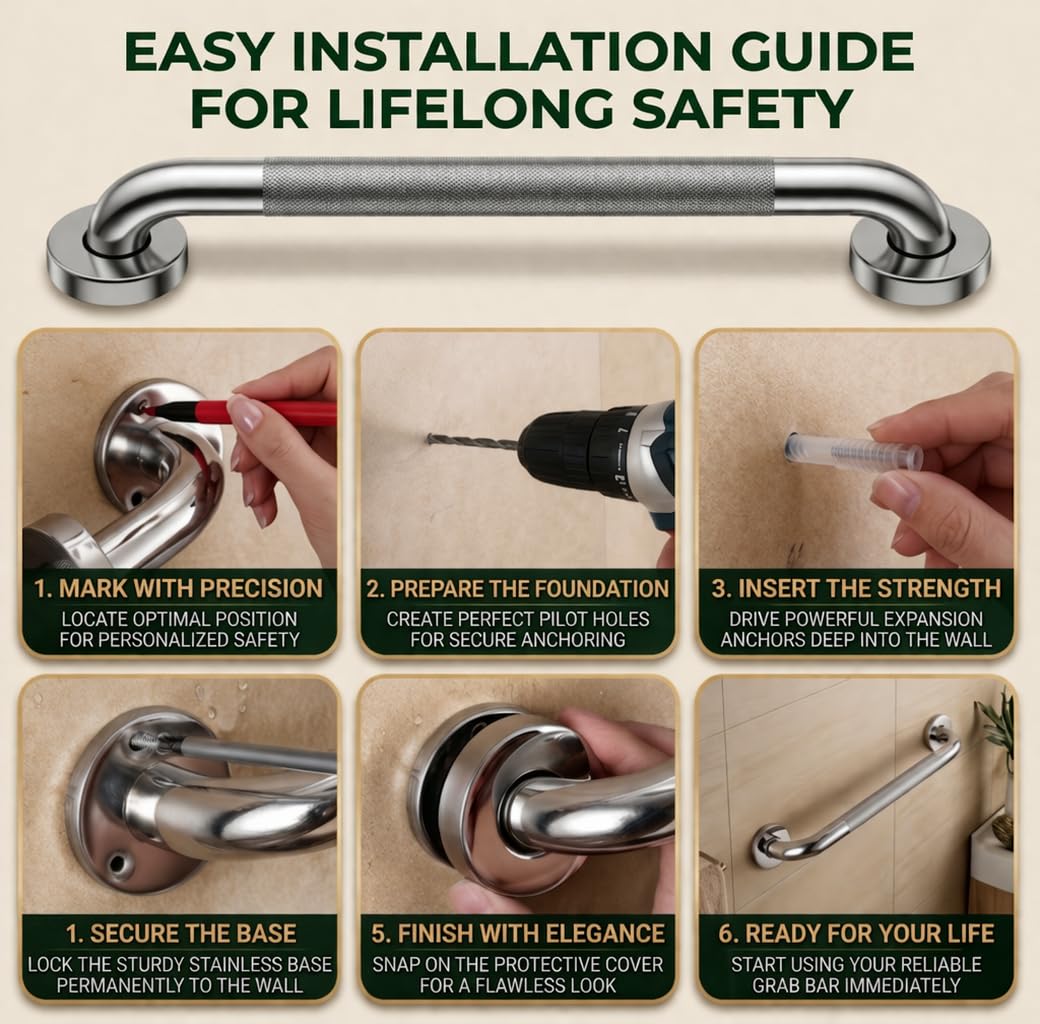 EASY INSTALLATION GUIDE FOR LIFELONG SAFETY

1. MARK WITH PRECISION
LOCATE OPTIMAL POSITION FOR PERSONALIZED SAFETY

2. PREPARE THE FOUNDATION
CREATE PERFECT PILOT HOLES FOR SECURE ANCHORING

3. INSERT THE STRENGTH
DRIVE POWERFUL EXPANSION ANCHORS DEEP INTO THE WALL

1. SECURE THE BASE
LOCK THE STURDY STAINLESS BASE PERMANENTLY TO THE WALL

5. FINISH WITH ELEGANCE
SNAP ON THE PROTECTIVE COVER FOR A FLAWLESS LOOK

6. READY FOR YOUR LIFE
START USING YOUR RELIABLE GRAB BAR IMMEDIATELY