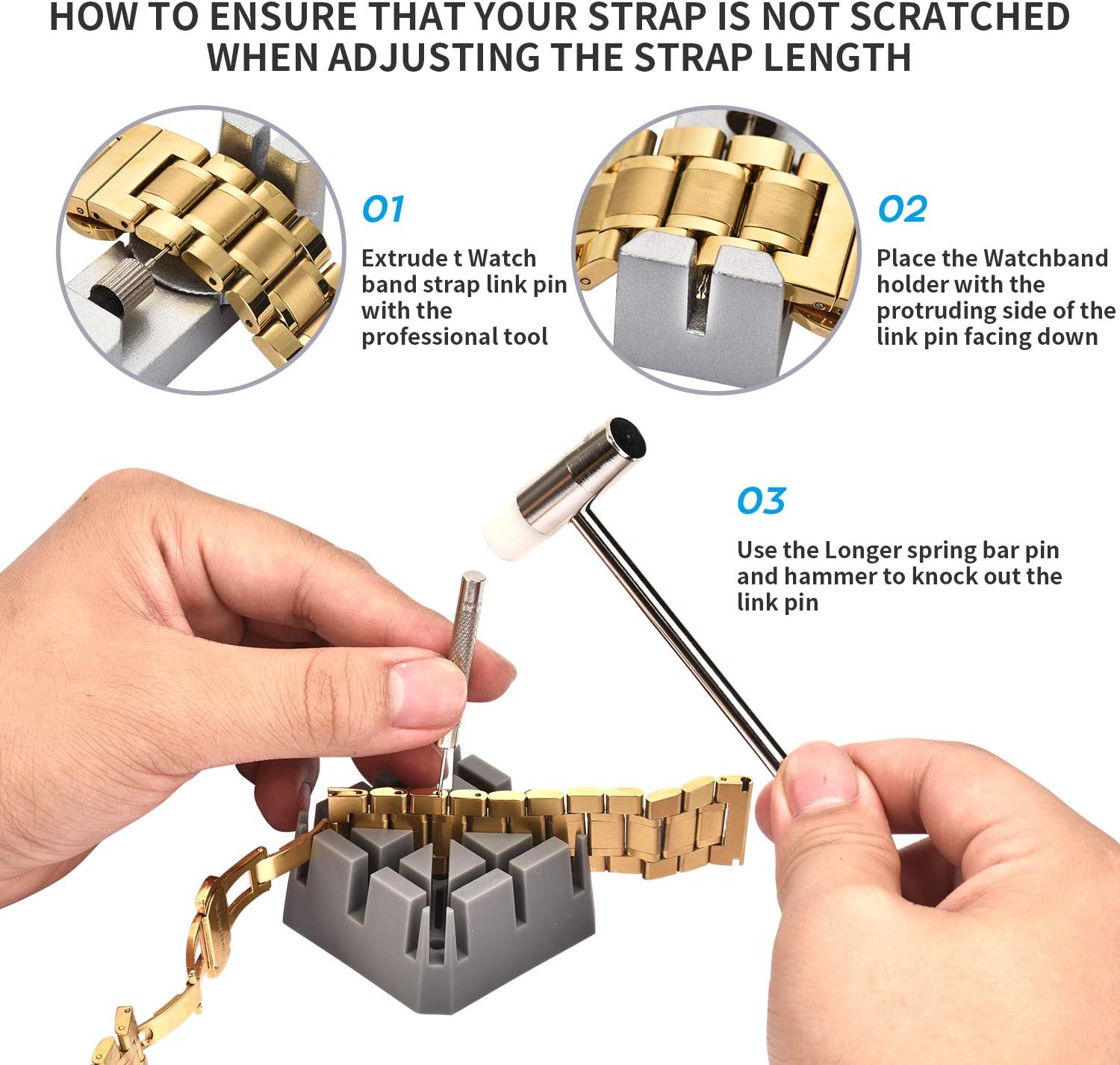 HOW TO ENSURE THAT YOUR STRAP IS NOT SCRATCHED WHEN ADJUSTING THE STRAP LENGTH

01

Extrude t Watch band strap link pin with the professional tool

02

Place the Watchband holder with the protruding side of the link pin facing down

03

Use the Longer spring bar pin and hammer to knock out the link pin