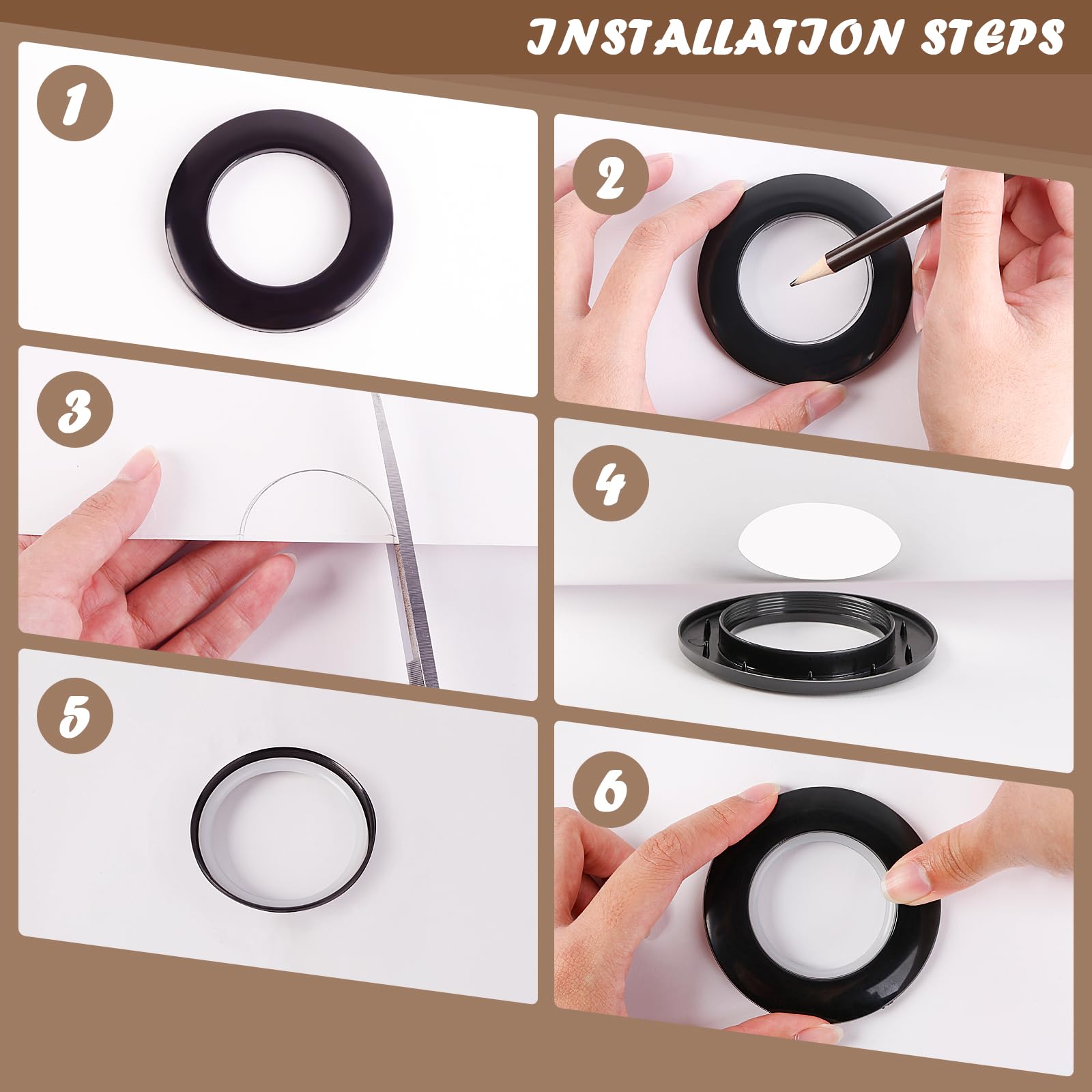 INSTALLATION STEPS

1

2

3

4

5

6