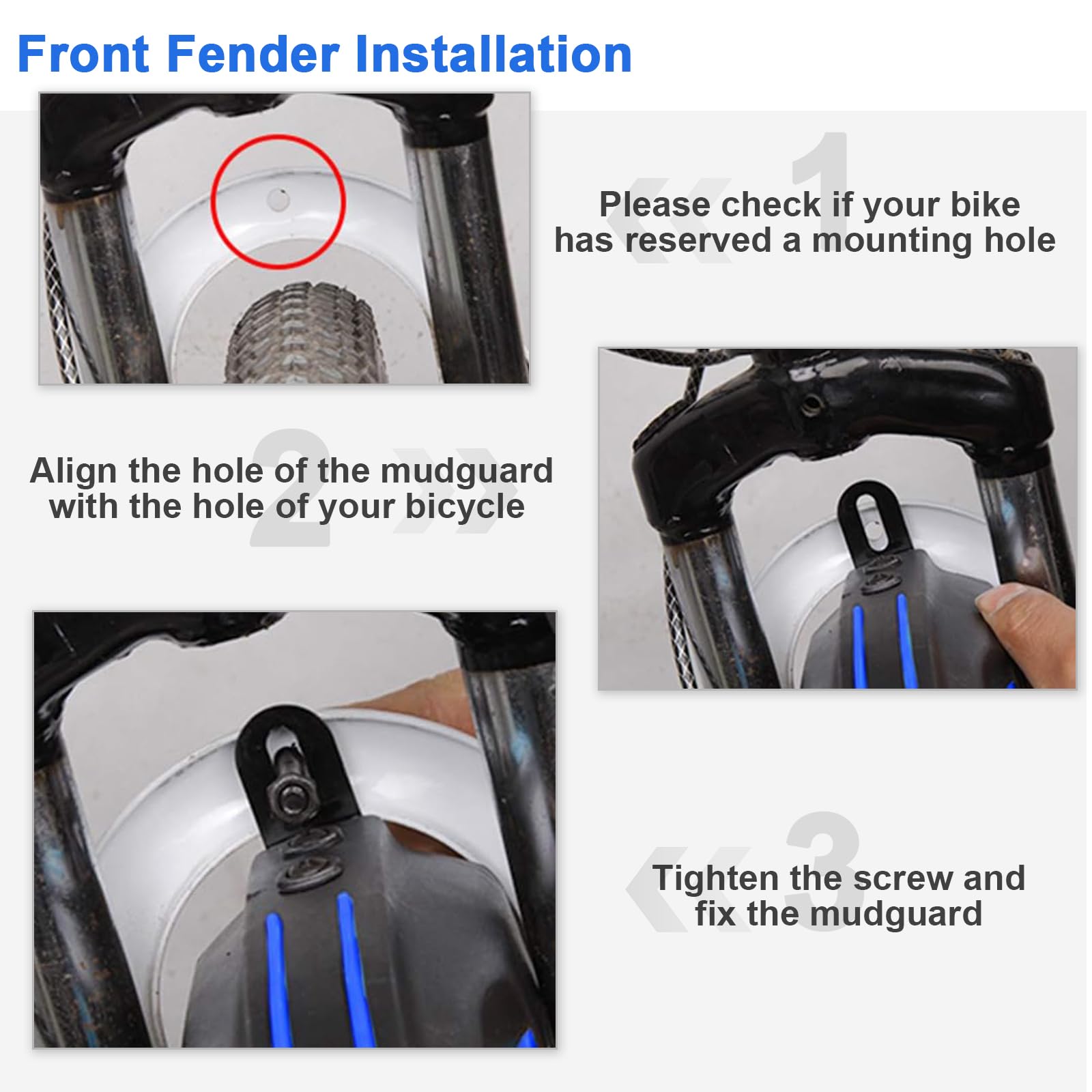 Front Fender Installation

1

Please check if your bike has reserved a mounting hole

2

Align the hole of the mudguard with the hole of your bicycle

3

Tighten the screw and fix the mudguard