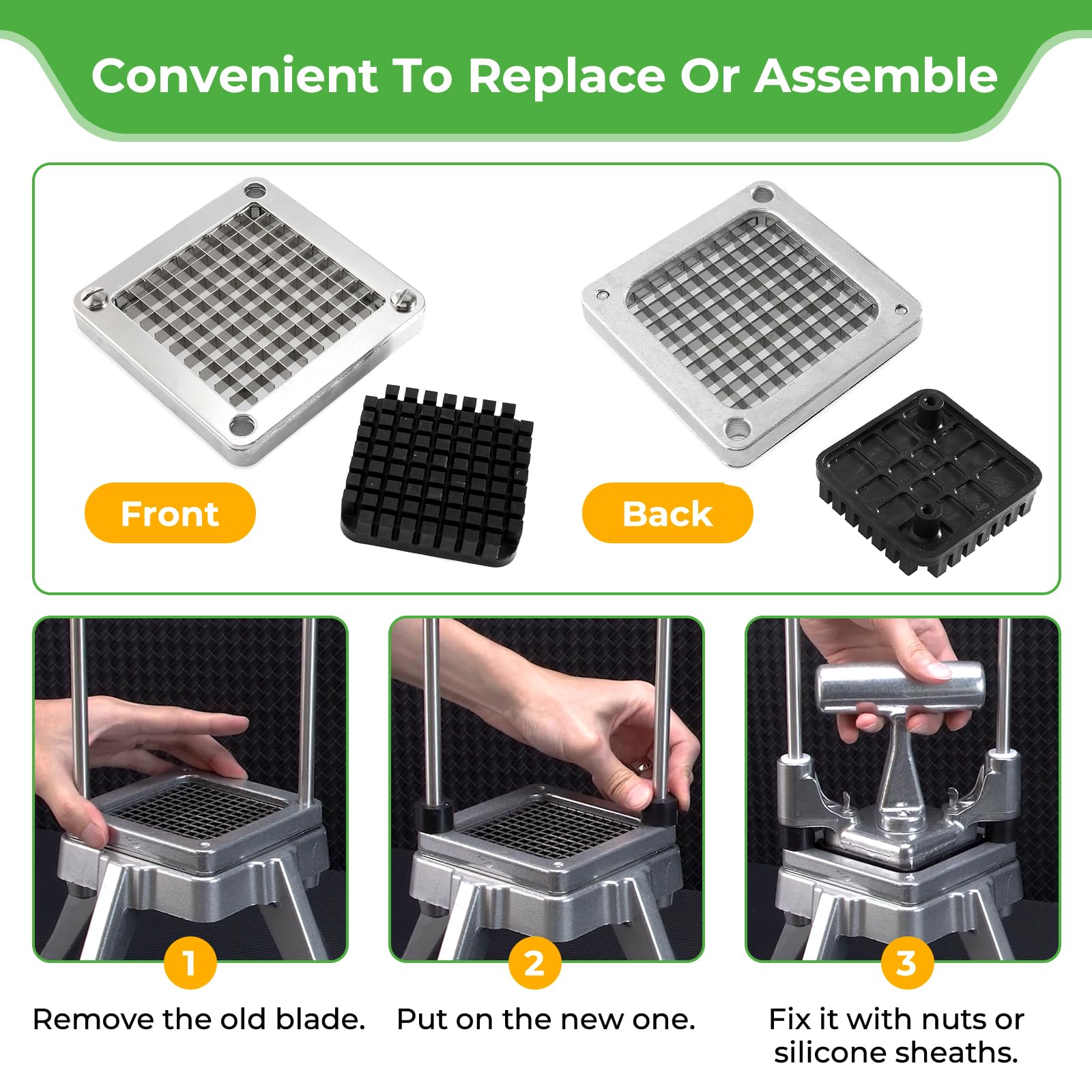 Convenient To Replace Or Assemble

Front

Back

1
Remove the old blade.

2
Put on the new one.

3
Fix it with nuts or silicone sheaths.