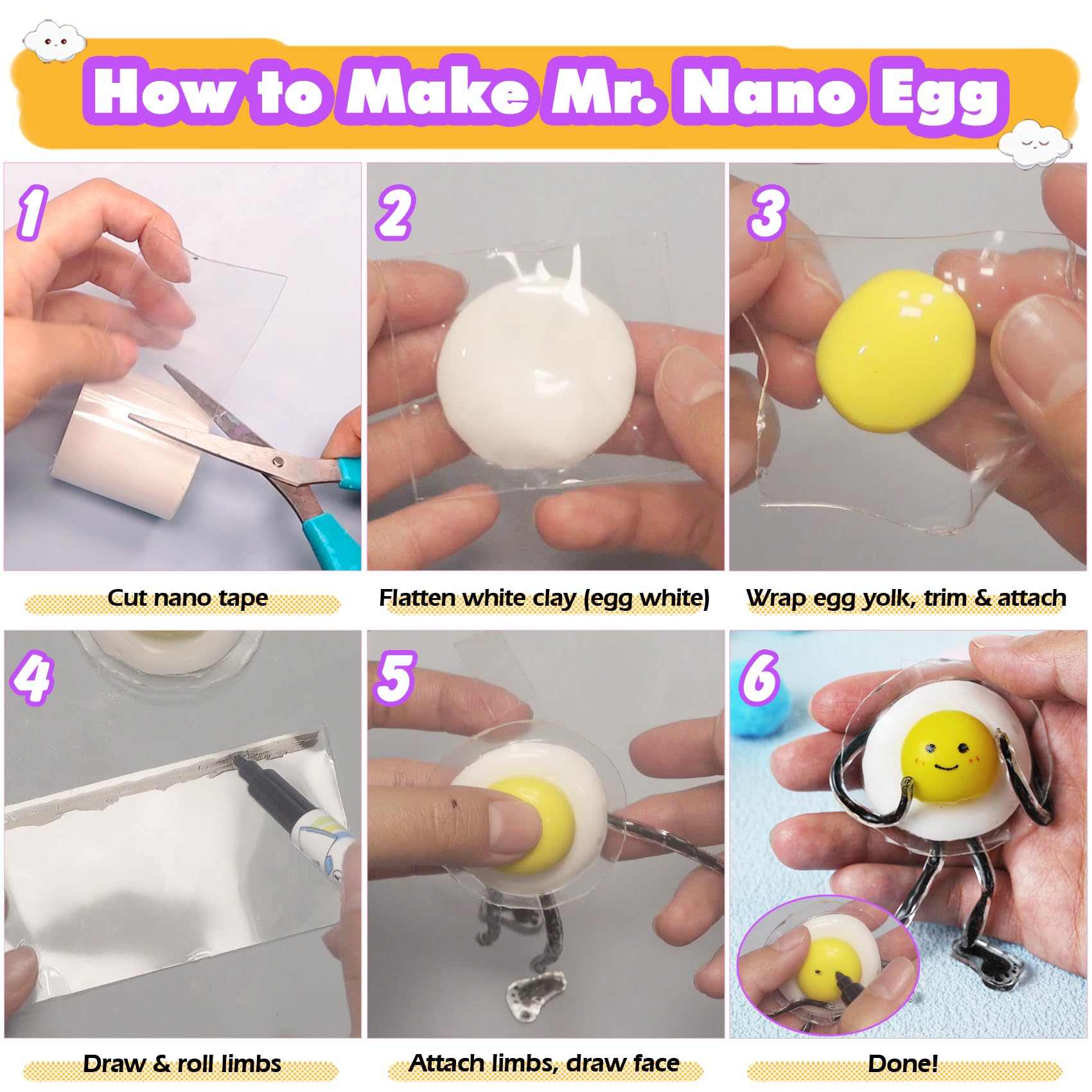 How to Make Mr. Nano Egg

1

Cut nano tape

2

Flatten white clay (egg white)

3

Wrap egg yolk, trim & attach

4

Draw & roll limbs

5

Attach limbs, draw face

6

Done!