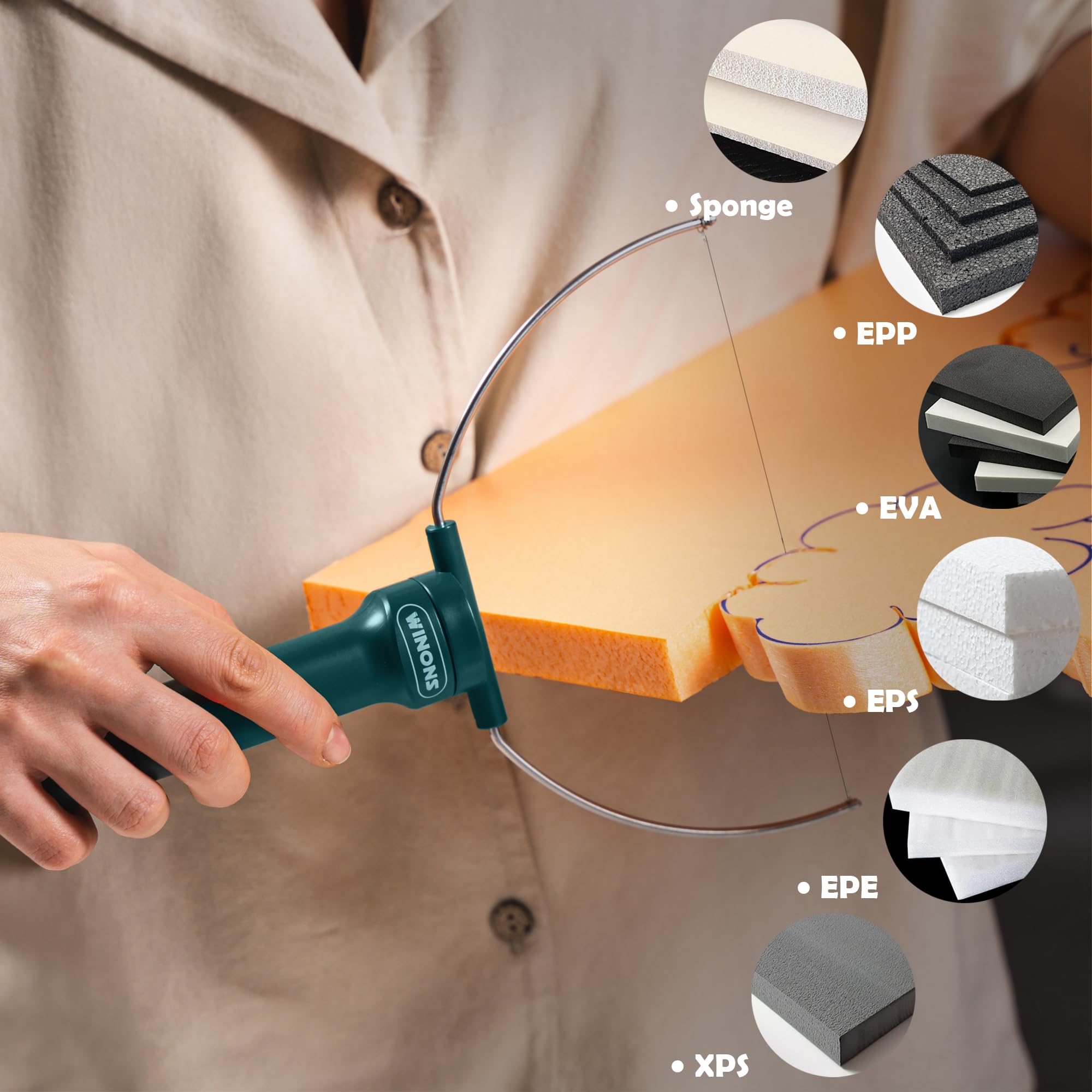 • Sponge

• EPP

• EVA

• EPS

• EPE

• XPS

WINONS