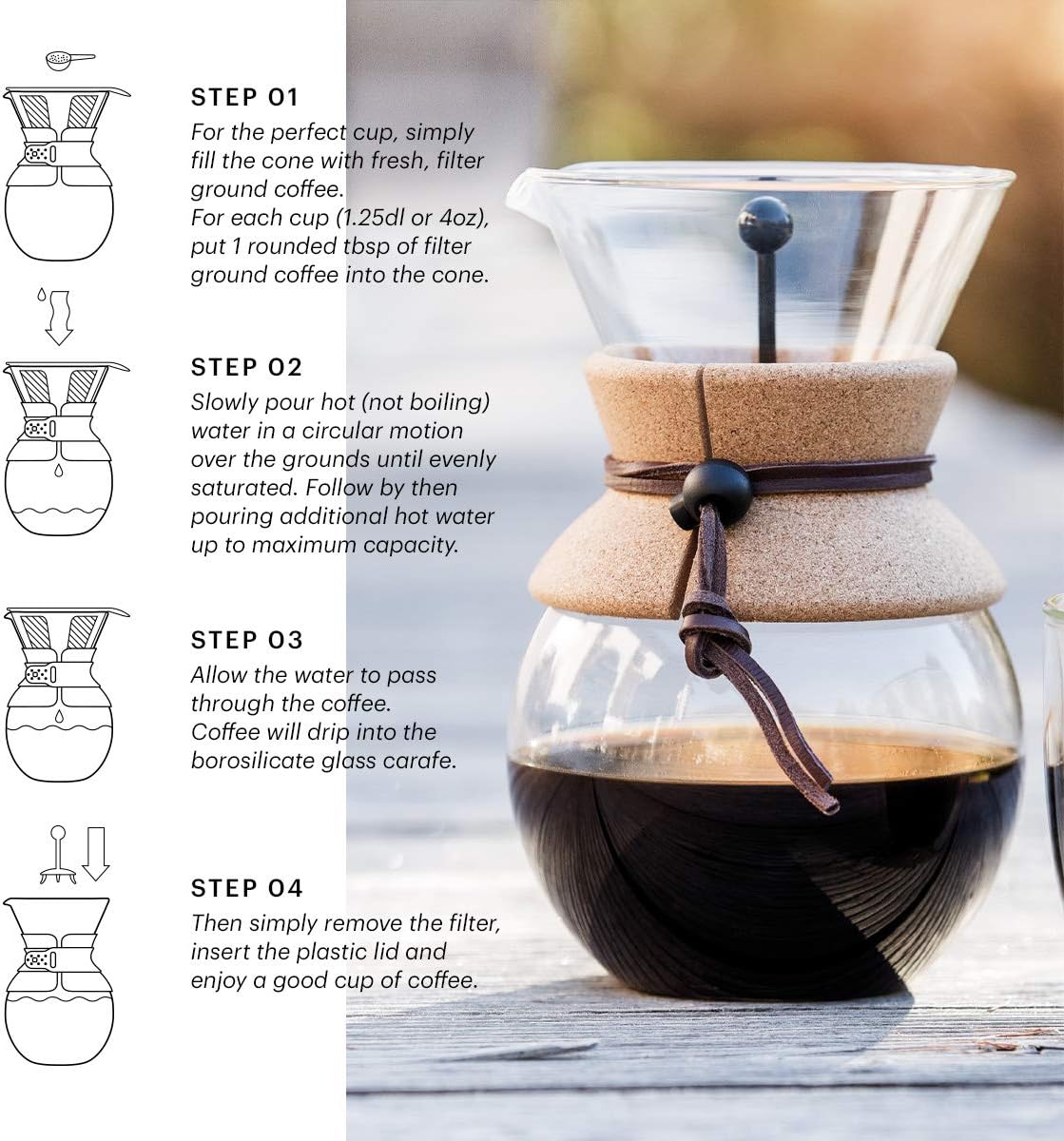 STEP 01
For the perfect cup, simply fill the cone with fresh, filter ground coffee.
For each cup (1.25dl or 4oz), put 1 rounded tbsp of filter ground coffee into the cone.

STEP 02
Slowly pour hot (not boiling) water in a circular motion over the grounds until evenly saturated. Follow by then pouring additional hot water up to maximum capacity.

STEP 03
Allow the water to pass through the coffee.
Coffee will drip into the borosilicate glass carafe.

STEP 04
Then simply remove the filter, insert the plastic lid and enjoy a good cup of coffee.