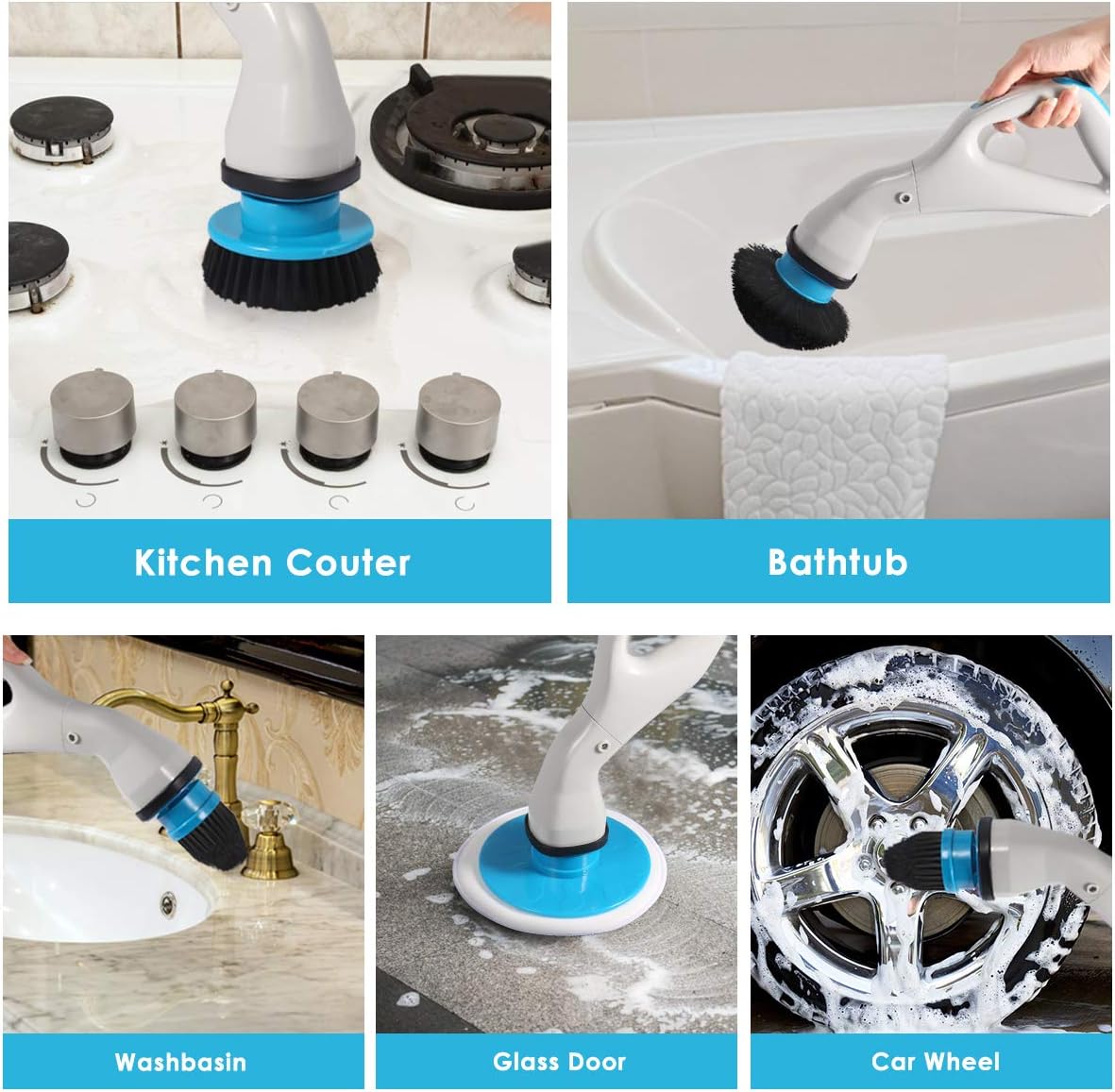 Kitchen Couter

Bathtub

Washbasin

Glass Door

Car Wheel