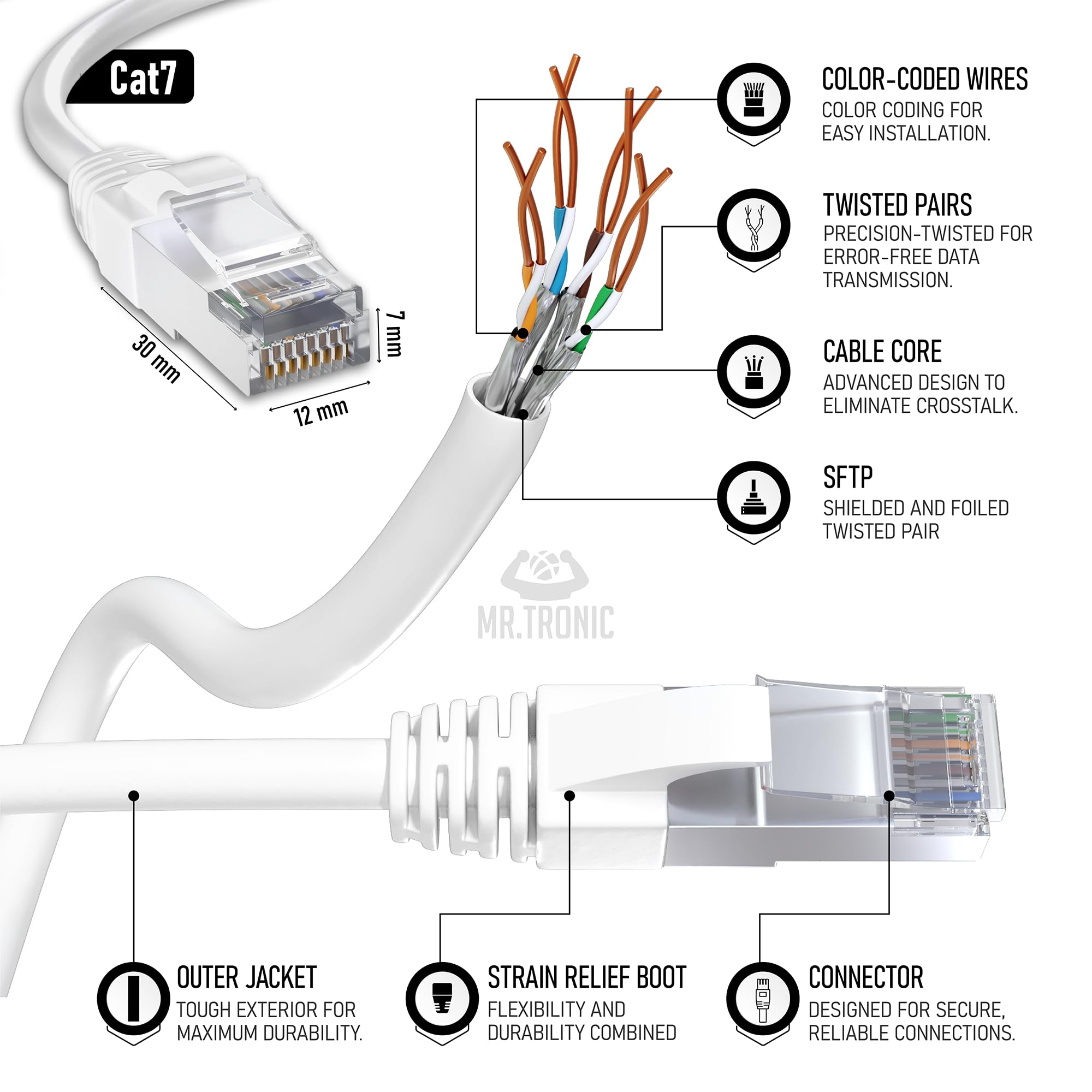 Cat7

30 mm

12 mm

7 mm

COLOR-CODED WIRES
COLOR CODING FOR EASY INSTALLATION.

TWISTED PAIRS
PRECISION-TWISTED FOR ERROR-FREE DATA TRANSMISSION.

CABLE CORE
ADVANCED DESIGN TO ELIMINATE CROSSTALK.

SFTP
SHIELDED AND FOILED TWISTED PAIR

MR.TRONIC

OUTER JACKET
TOUGH EXTERIOR FOR MAXIMUM DURABILITY.

STRAIN RELIEF BOOT
FLEXIBILITY AND DURABILITY COMBINED

CONNECTOR
DESIGNED FOR SECURE, RELIABLE CONNECTIONS.