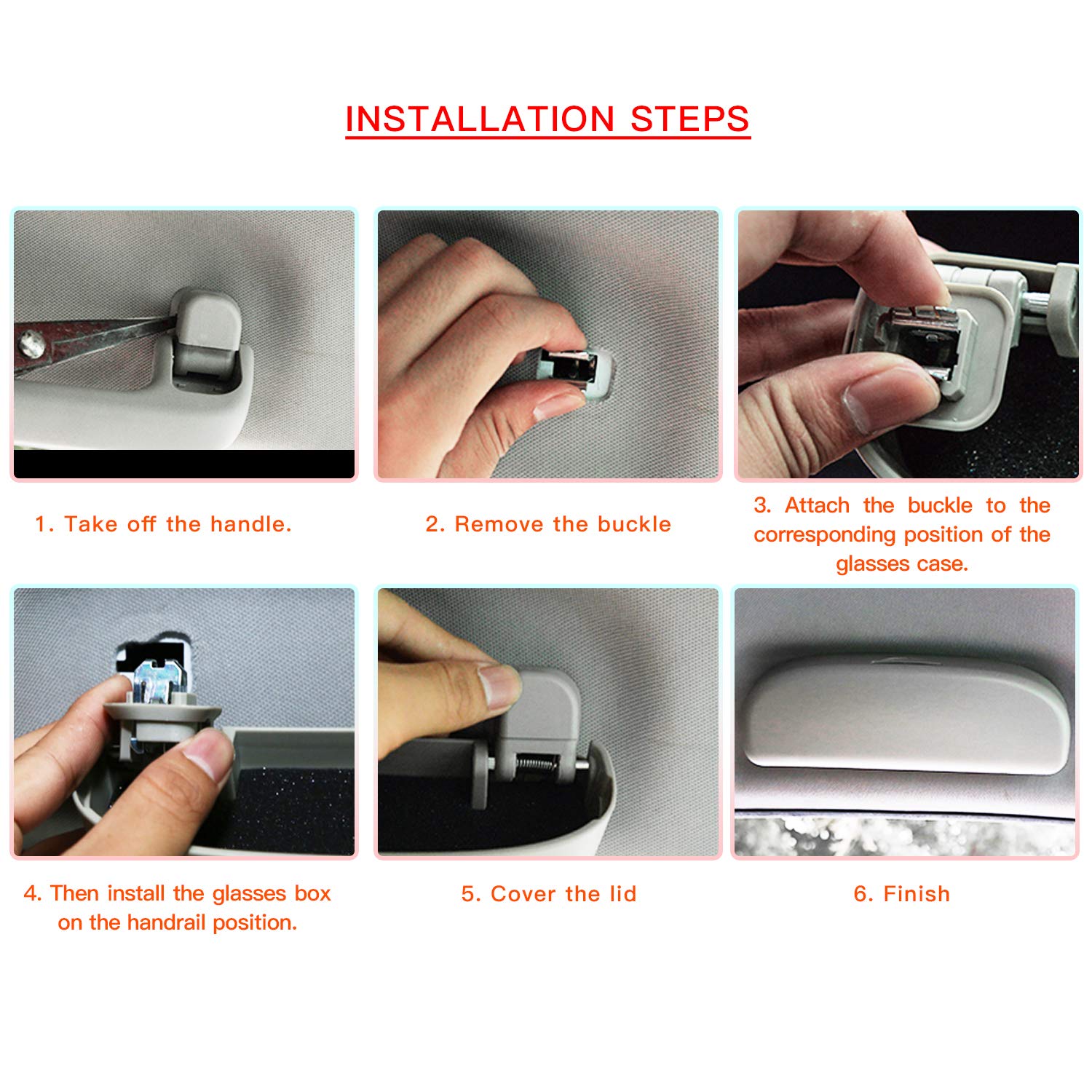 INSTALLATION STEPS

1. Take off the handle.

2. Remove the buckle

3. Attach the buckle to the corresponding position of the glasses case.

4. Then install the glasses box on the handrail position.

5. Cover the lid

6. Finish