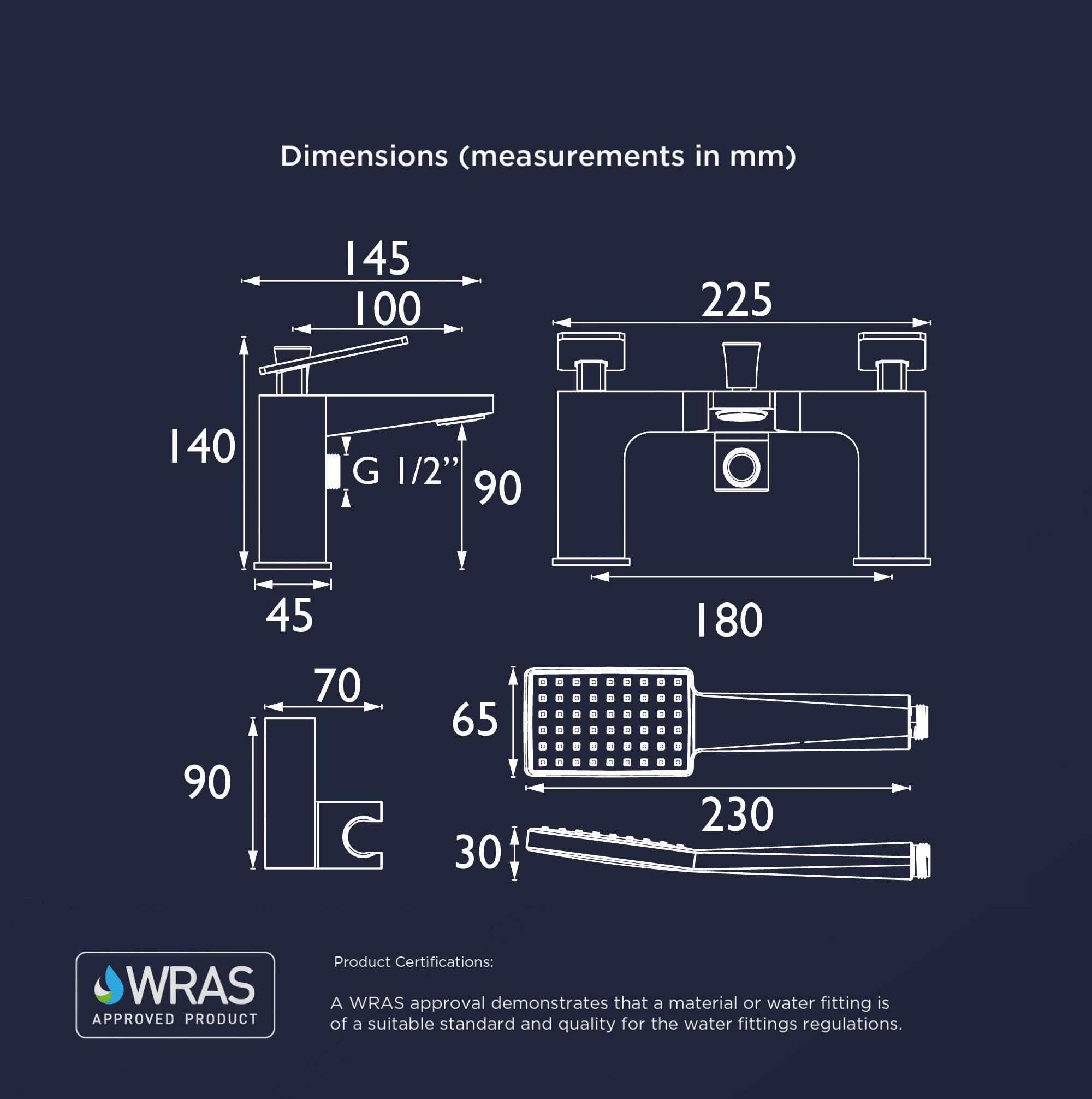 Dimensions (measurements in mm)

145

100

140

G 1/2"

90

45

225

180

70

90

65

230

30

WRAS
APPROVED PRODUCT

Product Certifications:

A WRAS approval demonstrates that a material or water fitting is of a suitable standard and quality for the water fittings regulations.