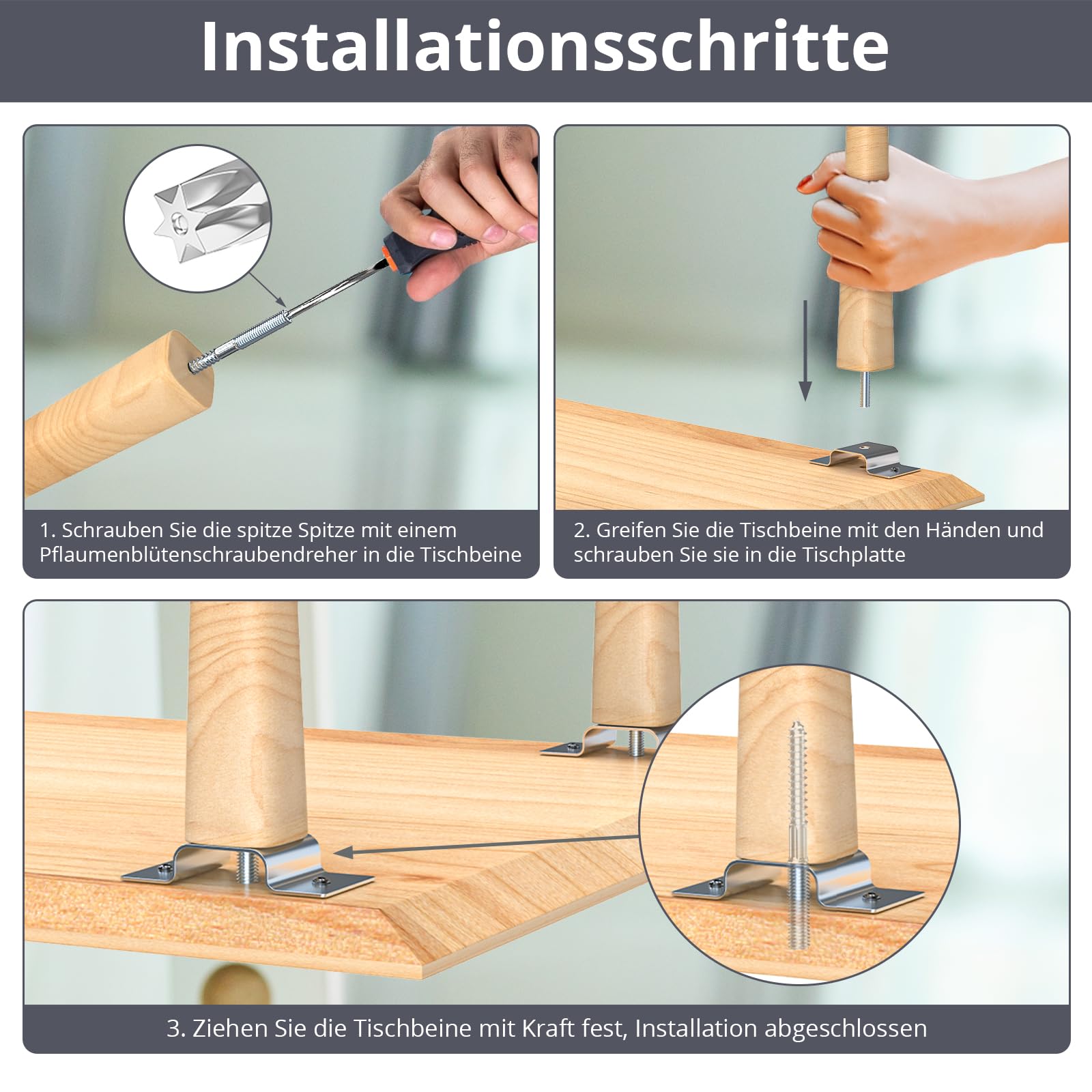 Installationsschritte

1. Schrauben Sie die spitze Spitze mit einem Pflaumenblütenschraubendreher in die Tischbeine

2. Greifen Sie die Tischbeine mit den Händen und schrauben Sie sie in die Tischplatte

3. Ziehen Sie die Tischbeine mit Kraft fest, Installation abgeschlossen