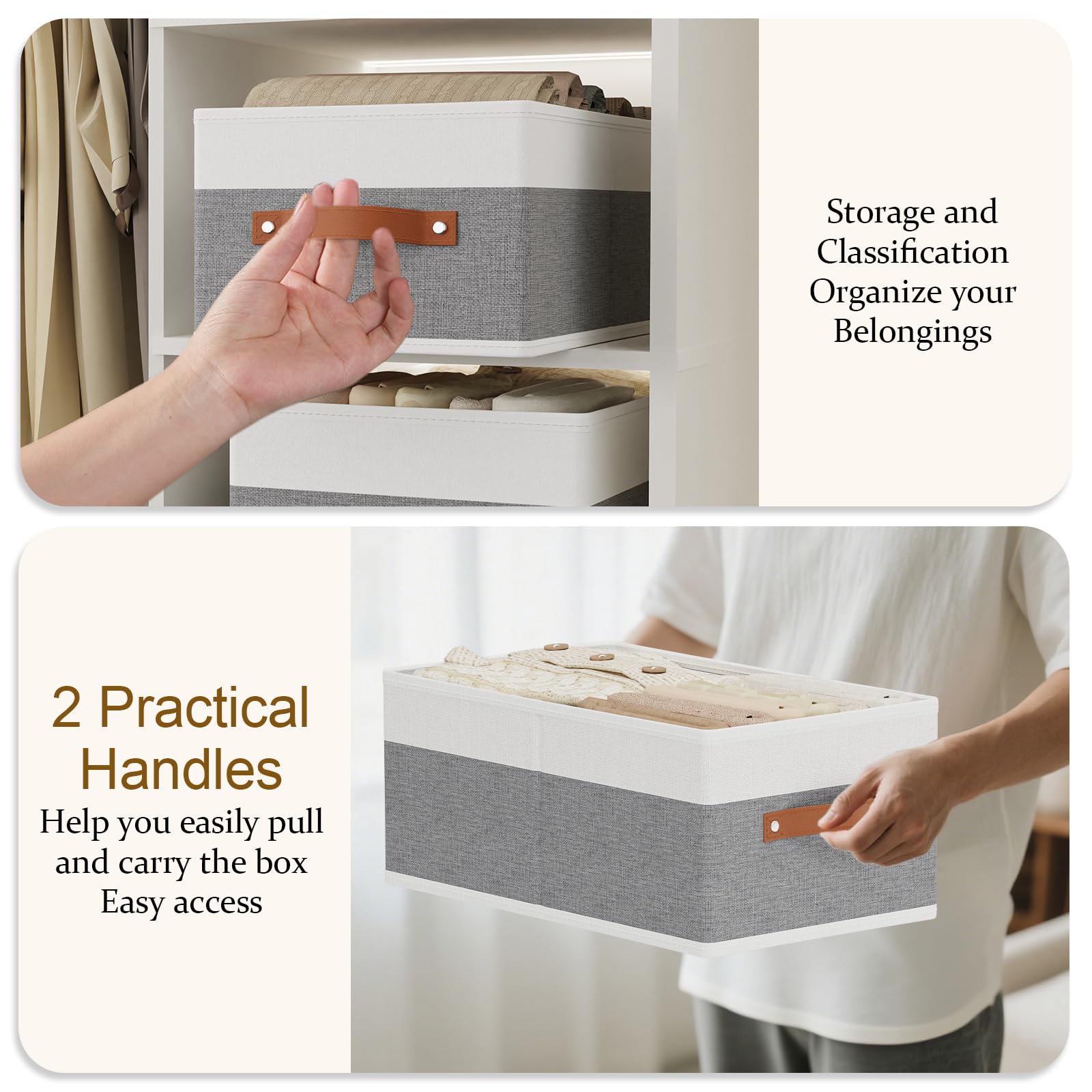 Storage and Classification
Organize your Belongings

2 Practical Handles
Help you easily pull and carry the box
Easy access