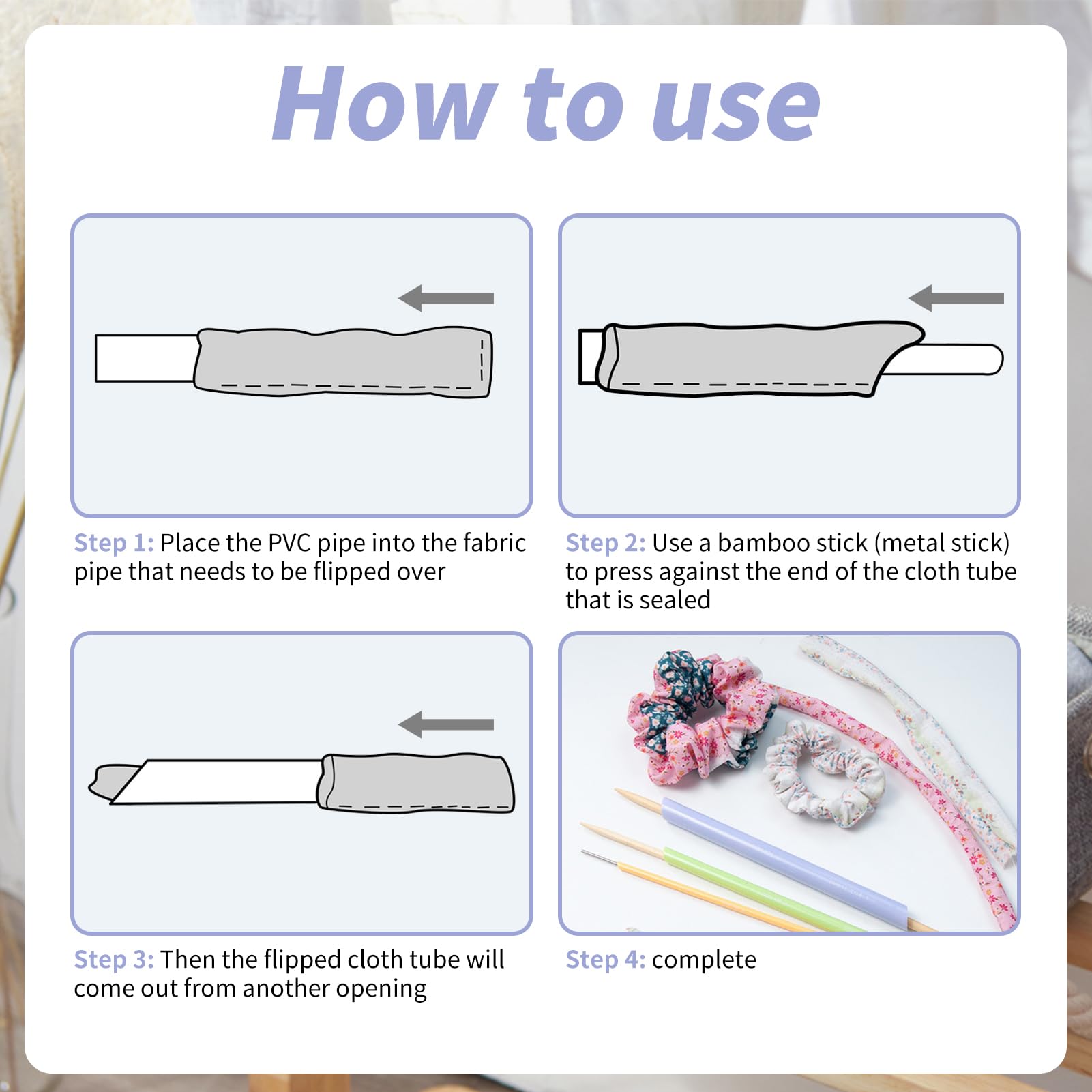 How to use

Step 1: Place the PVC pipe into the fabric pipe that needs to be flipped over

Step 2: Use a bamboo stick (metal stick) to press against the end of the cloth tube that is sealed

Step 3: Then the flipped cloth tube will come out from another opening

Step 4: complete