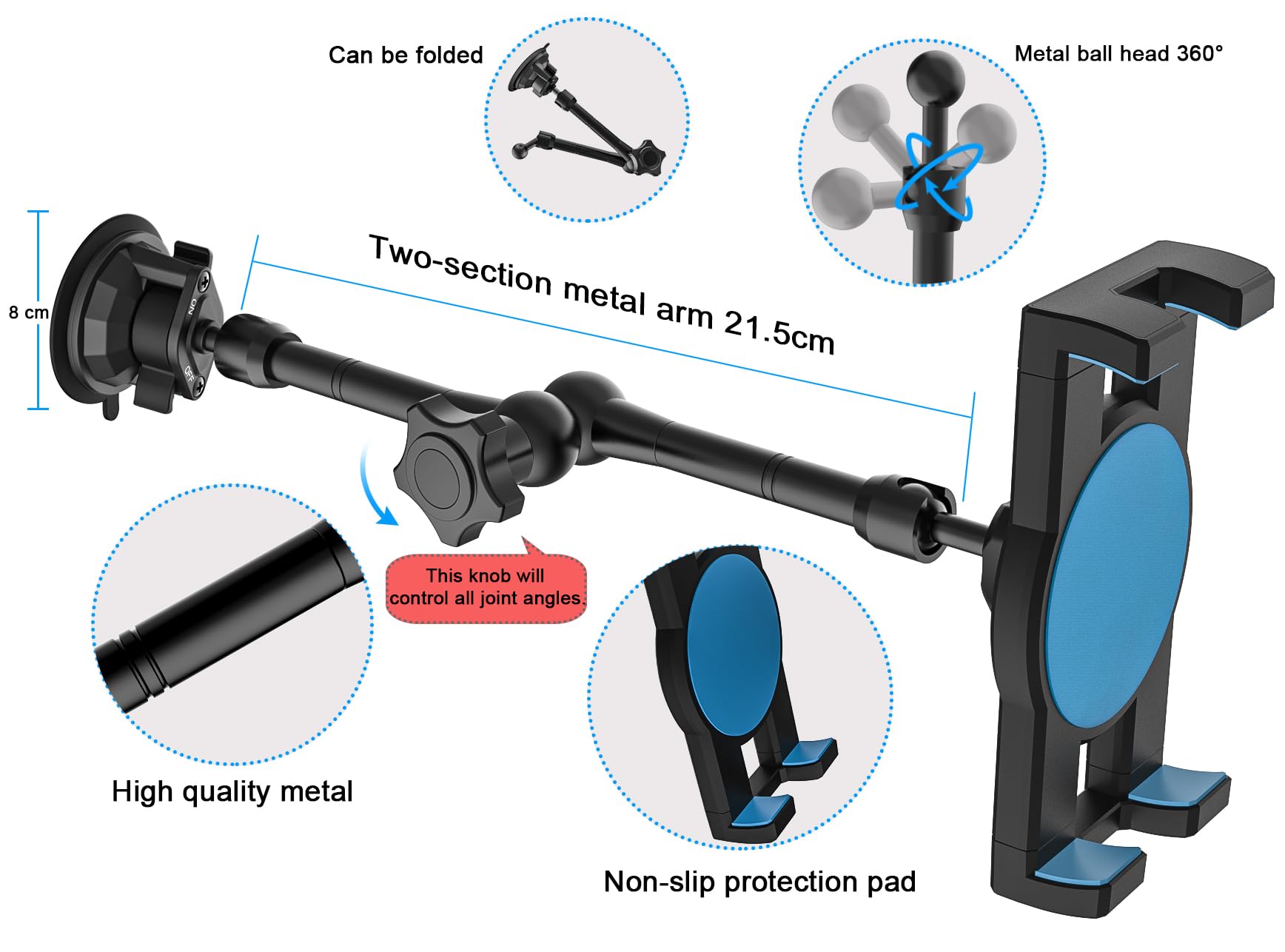 Can be folded

Metal ball head 360°

8 cm

ON

OFF

Two-section metal arm 21.5cm

This knob will control all joint angles.

High quality metal

Non-slip protection pad