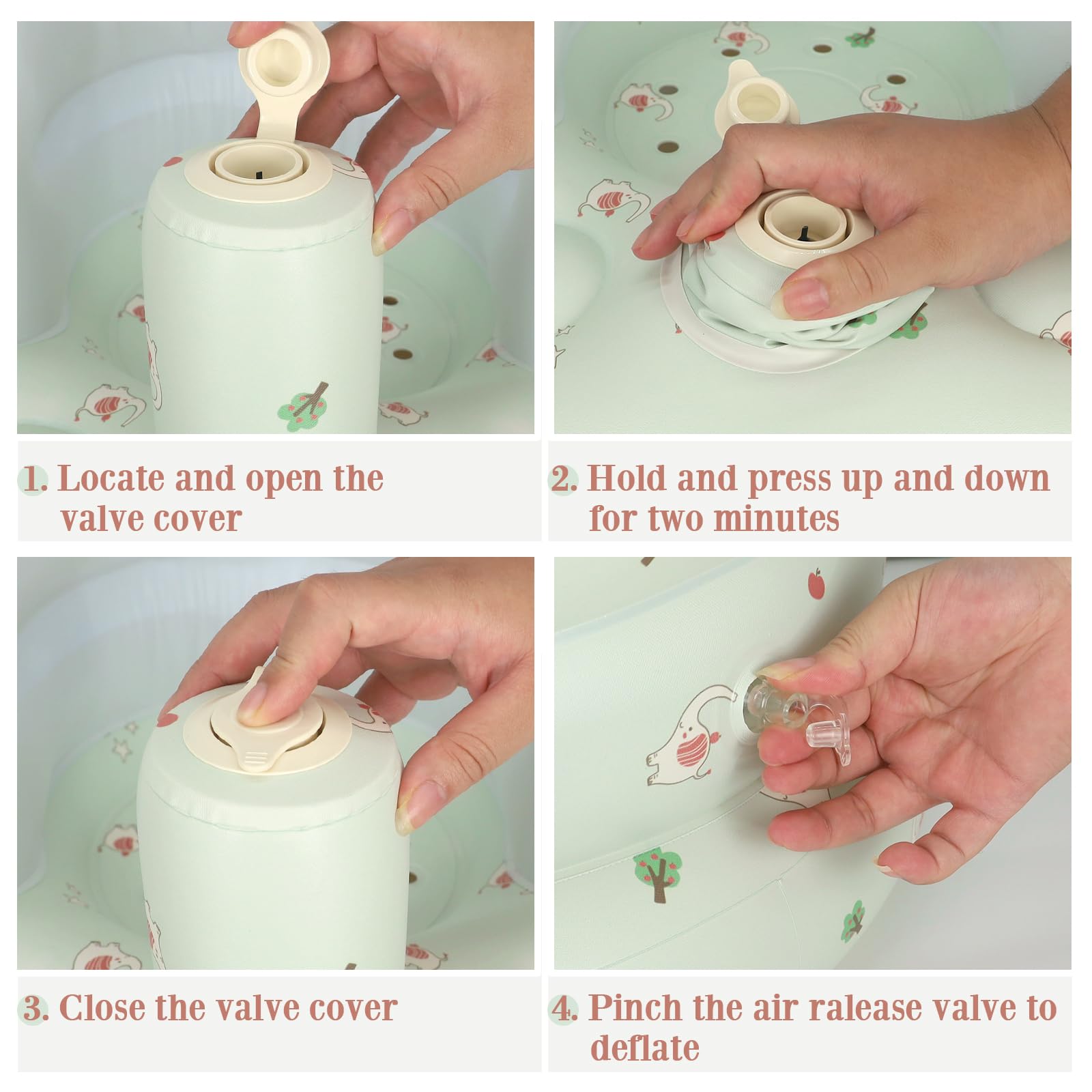 1. Locate and open the valve cover

2. Hold and press up and down for two minutes

3. Close the valve cover

4. Pinch the air ralease valve to deflate