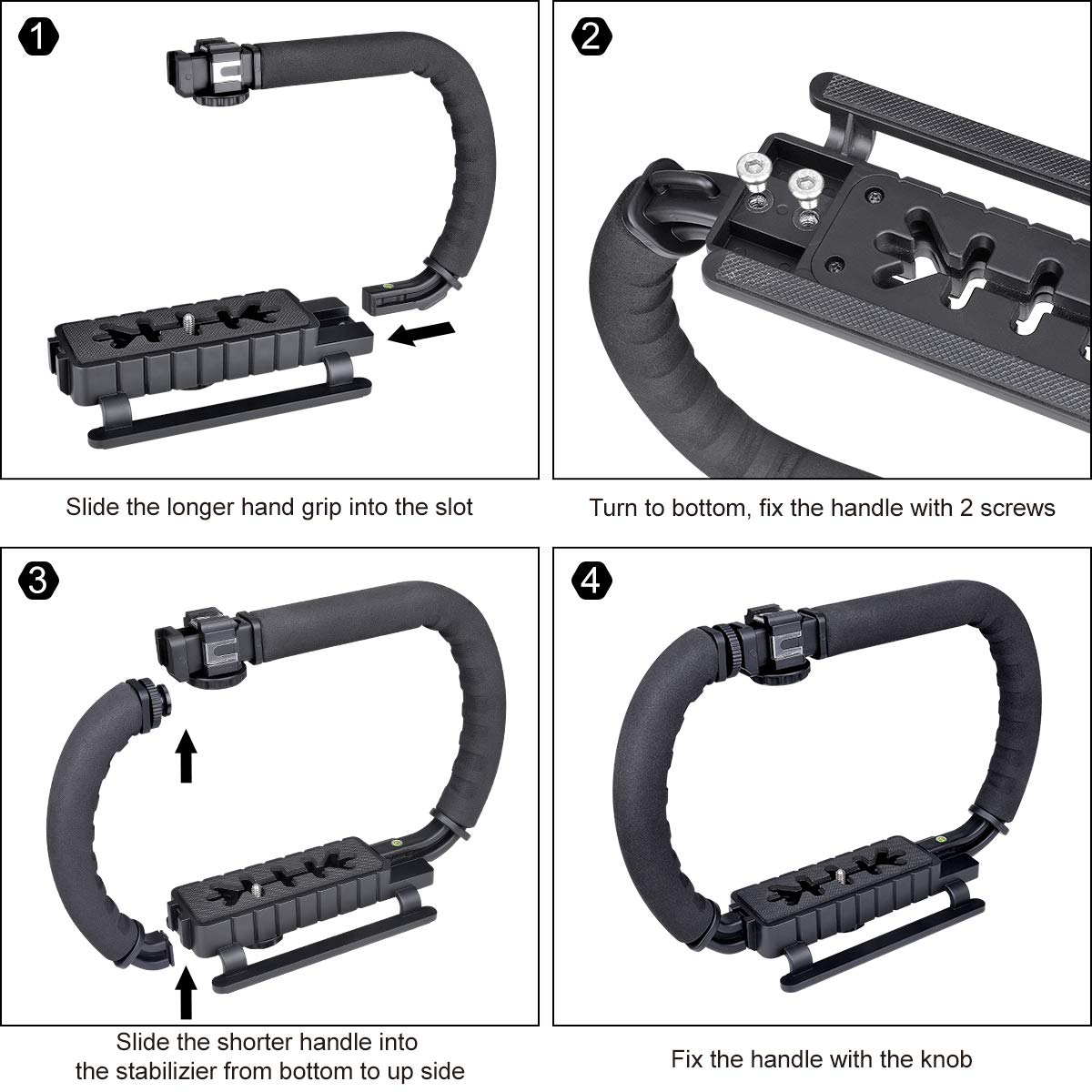 1

Slide the longer hand grip into the slot

2

Turn to bottom, fix the handle with 2 screws

3

Slide the shorter handle into the stabilizier from bottom to up side

4

Fix the handle with the knob