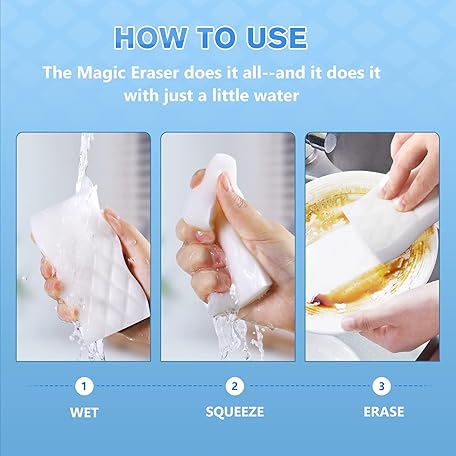 HOW TO USE

The Magic Eraser does it all--and it does it with just a little water

1
WET

2
SQUEEZE

3
ERASE