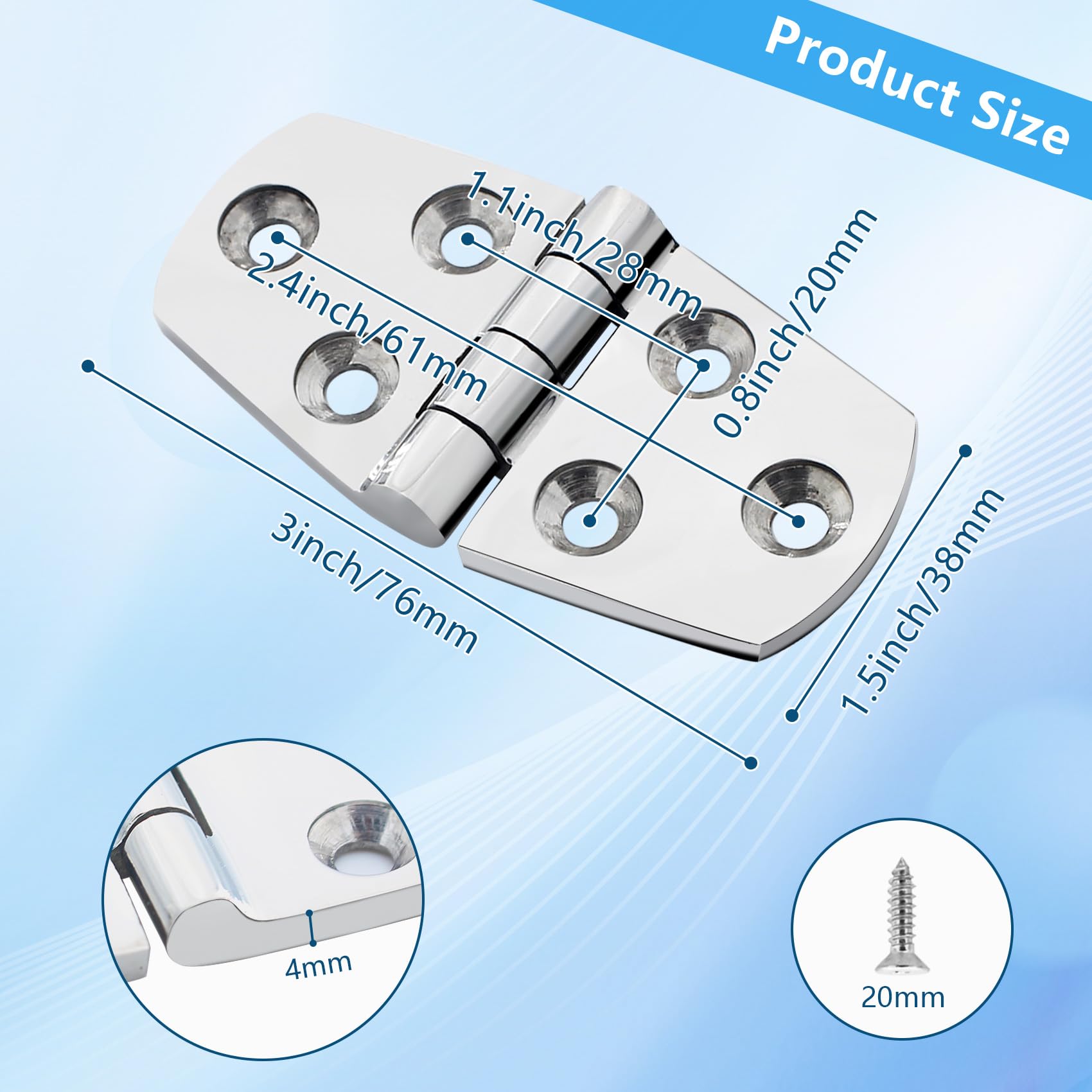 Product Size

1.1inch/28mm

2.4inch/61mm

0.8inch/20mm

3inch/76mm

1.5inch/38mm

4mm

20mm