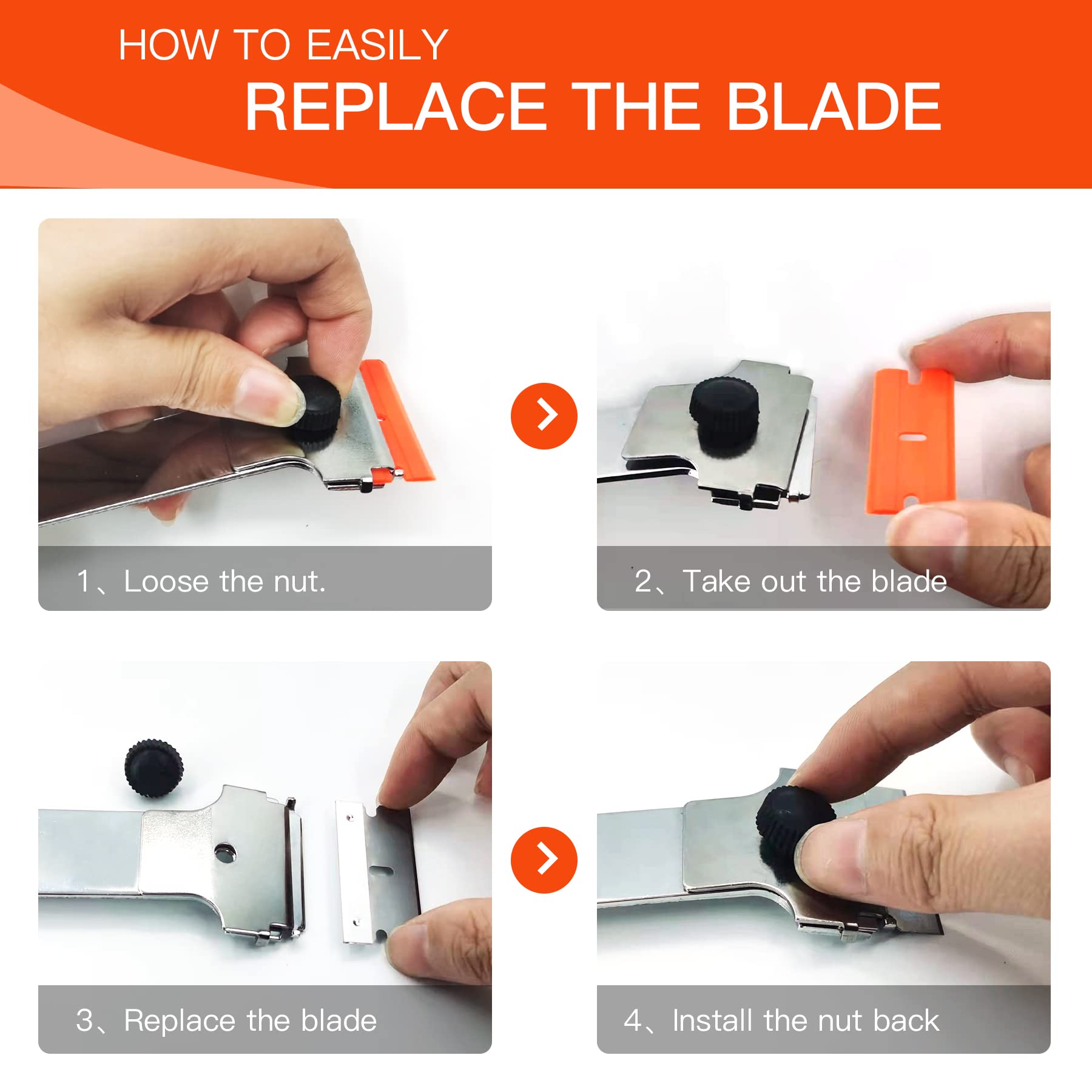 HOW TO EASILY
REPLACE THE BLADE

1、Loose the nut.

2、Take out the blade

3、Replace the blade

4、Install the nut back