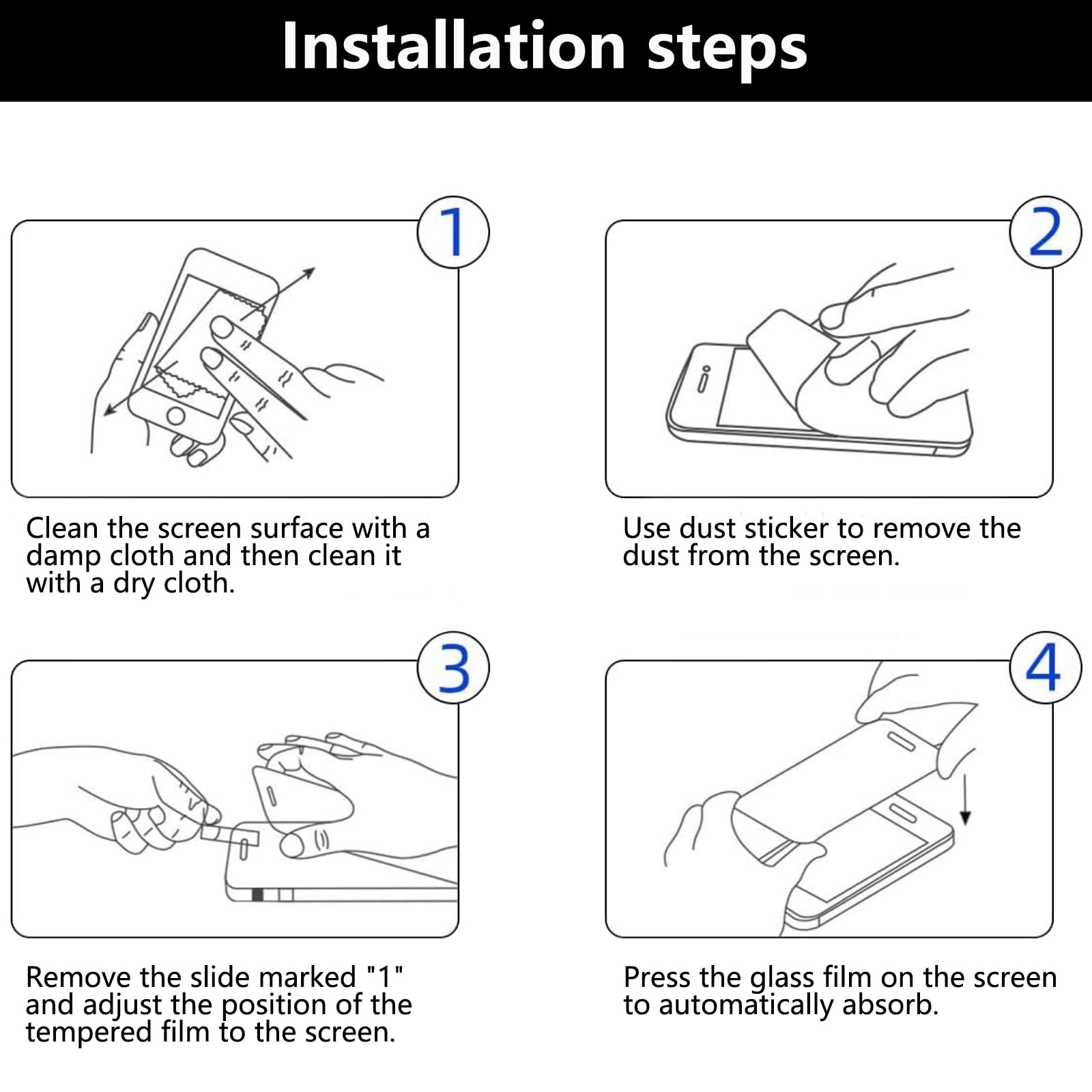 Installation steps

1

Clean the screen surface with a damp cloth and then clean it with a dry cloth.

2

Use dust sticker to remove the dust from the screen.

3

Remove the slide marked "1" and adjust the position of the tempered film to the screen.

4

Press the glass film on the screen to automatically absorb.