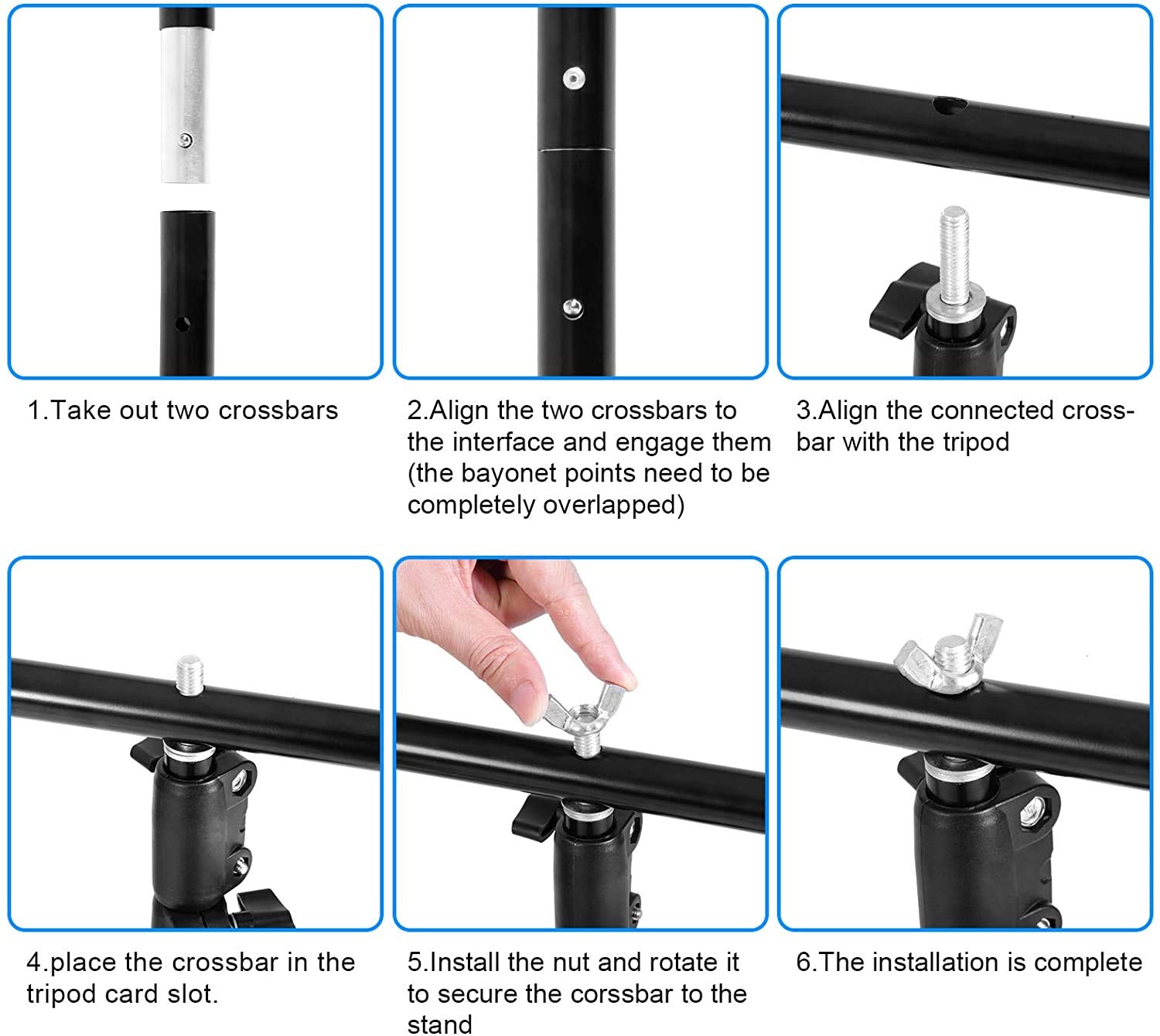 1.Take out two crossbars

2.Align the two crossbars to the interface and engage them (the bayonet points need to be completely overlapped)

3.Align the connected crossbar with the tripod

4.place the crossbar in the tripod card slot.

5.Install the nut and rotate it to secure the corssbar to the stand

6.The installation is complete