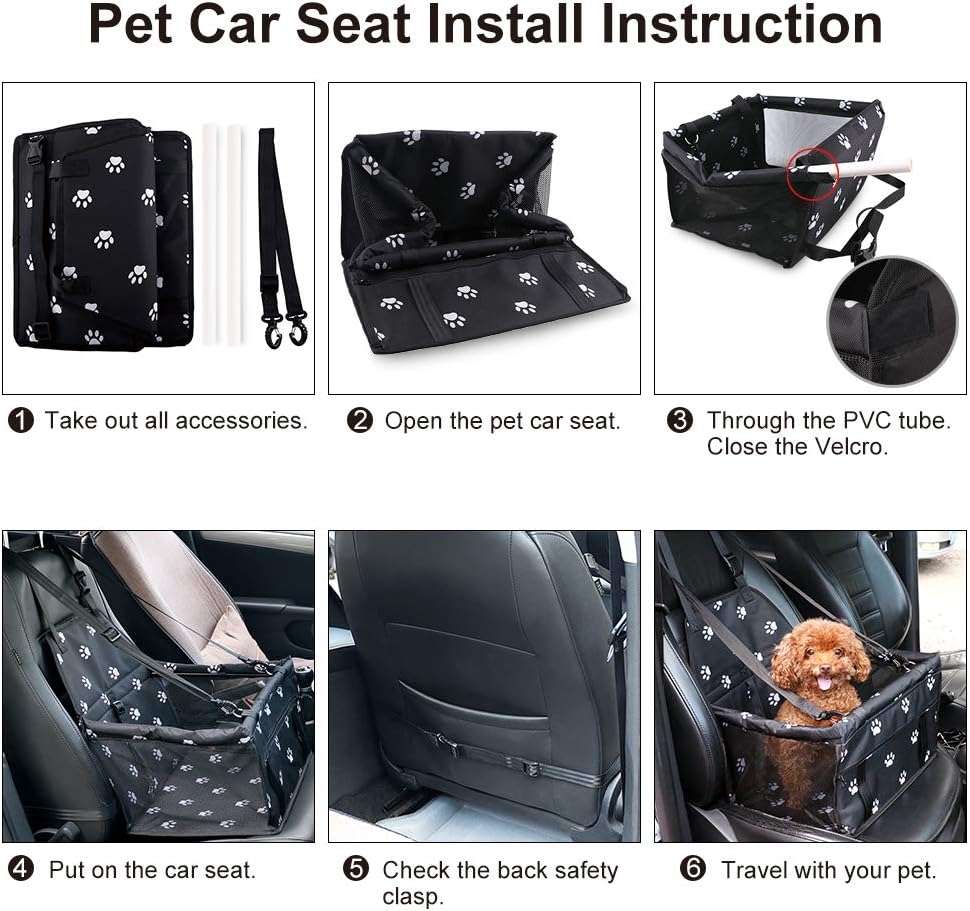 Pet Car Seat Install Instruction

❶ Take out all accessories.

❷ Open the pet car seat.

❸ Through the PVC tube. Close the Velcro.

❹ Put on the car seat.

❺ Check the back safety clasp.

❻ Travel with your pet.