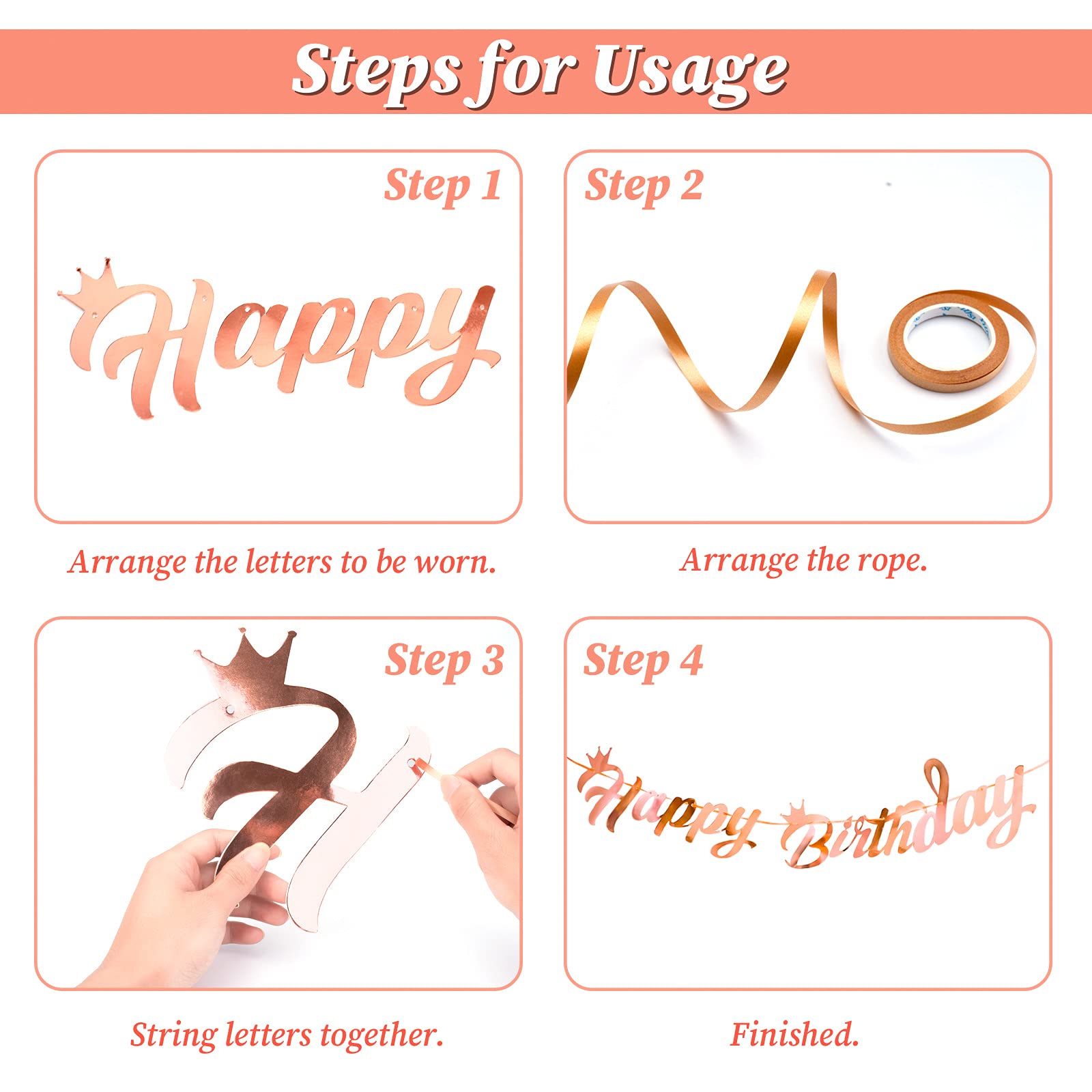 Steps for Usage

Step 1

Happy

Arrange the letters to be worn.

Step 2

Arrange the rope.

Step 3

H

String letters together.

Step 4

Happy Birthday

Finished.