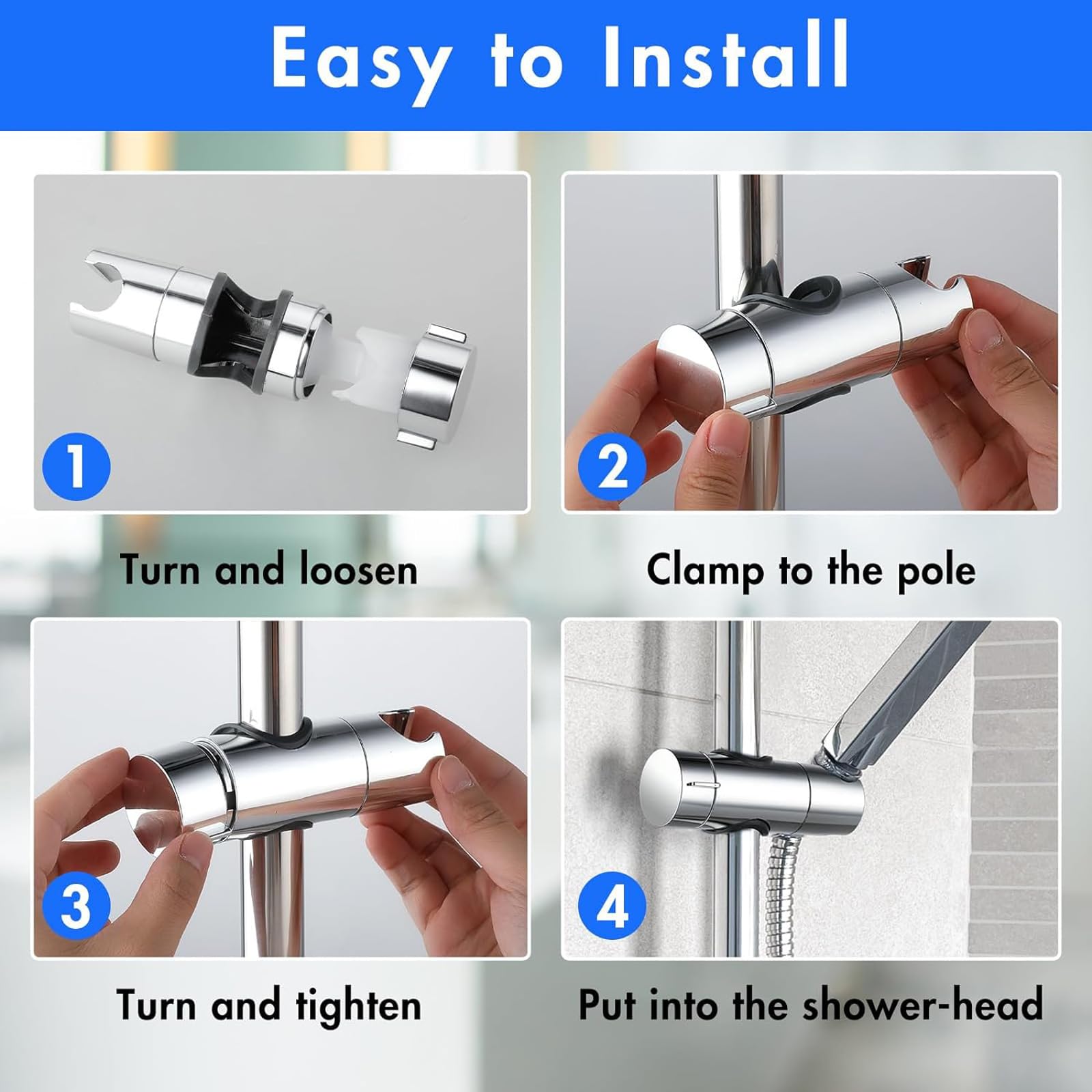 Easy to Install

1

Turn and loosen

2

Clamp to the pole

3

Turn and tighten

4

Put into the shower-head