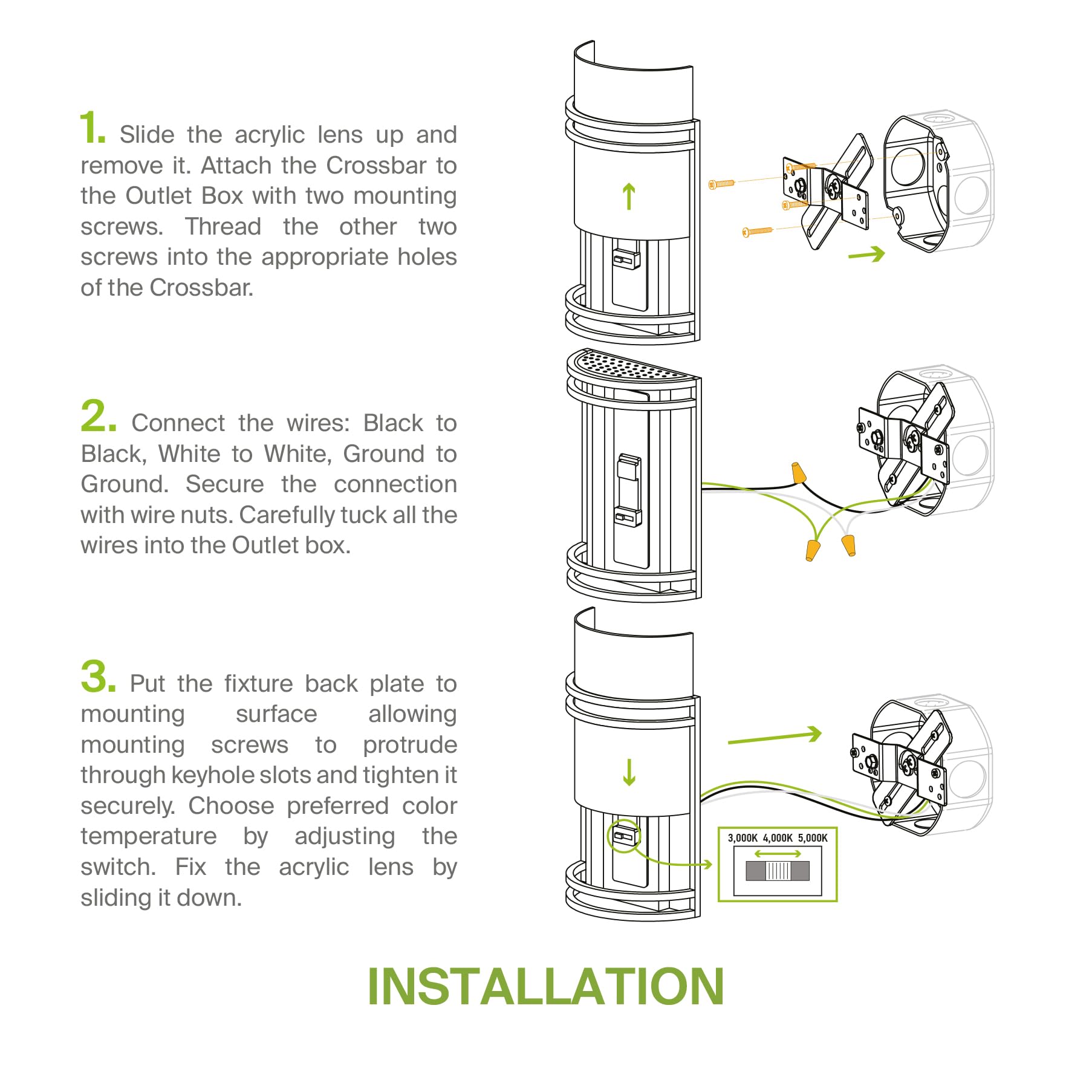 1. Slide the acrylic lens up and remove it. Attach the Crossbar to the Outlet Box with two mounting screws. Thread the other two screws into the appropriate holes of the Crossbar.

2. Connect the wires: Black to Black, White to White, Ground to Ground. Secure the connection with wire nuts. Carefully tuck all the wires into the Outlet box.

3. Put the fixture back plate to mounting surface allowing mounting screws to protrude through keyhole slots and tighten it securely. Choose preferred color temperature by adjusting the switch. Fix the acrylic lens by sliding it down.

3,000K 4,000K 5,000K

INSTALLATION