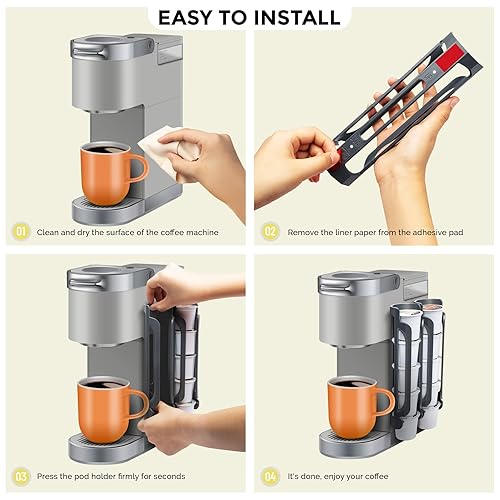 EASY TO INSTALL

01 Clean and dry the surface of the coffee machine

02 Remove the liner paper from the adhesive pad

03 Press the pod holder firmly for seconds

04 It's done, enjoy your coffee