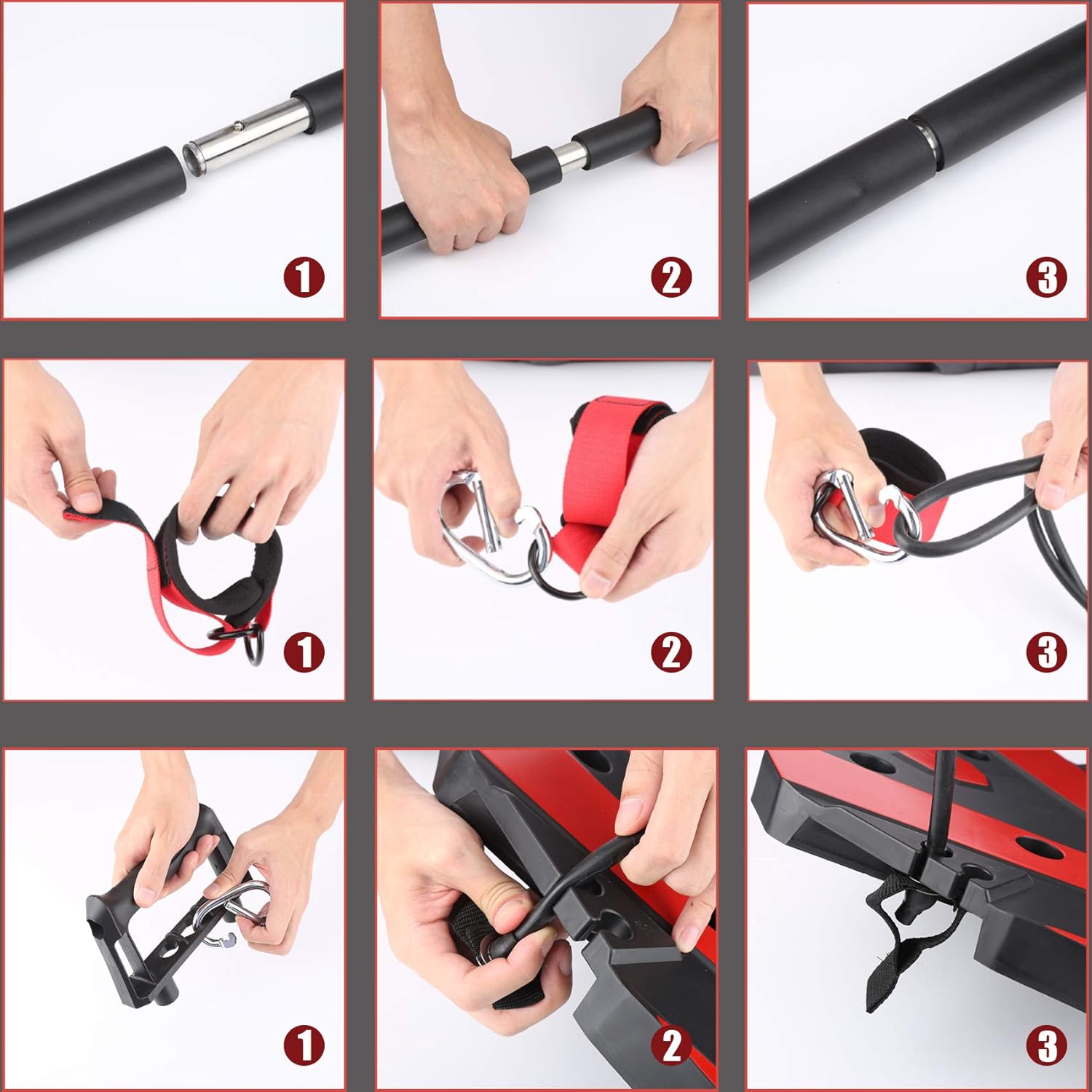 1

2

3

1

2

3

1

2

3