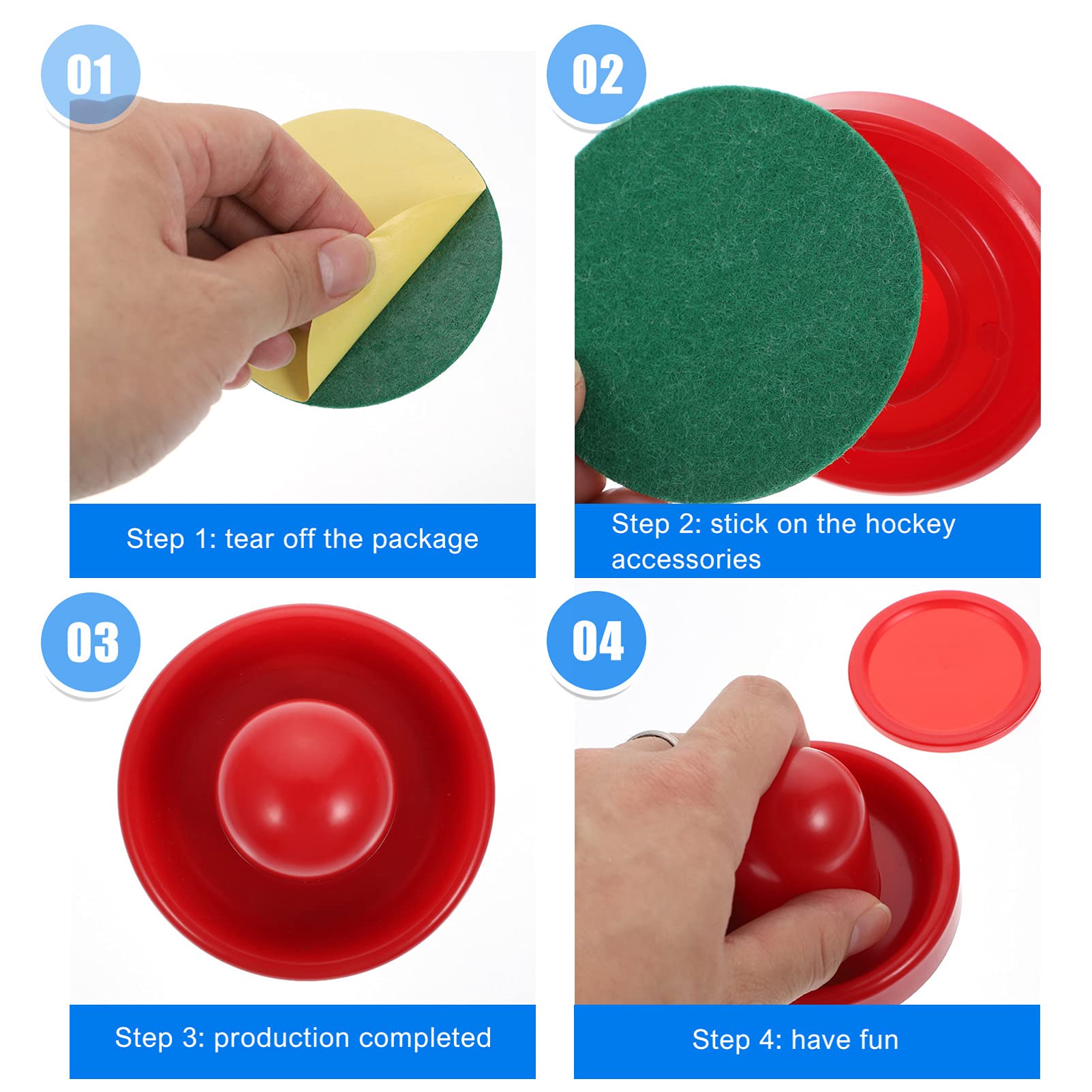 01

Step 1: tear off the package

02

Step 2: stick on the hockey accessories

03

Step 3: production completed

04

Step 4: have fun