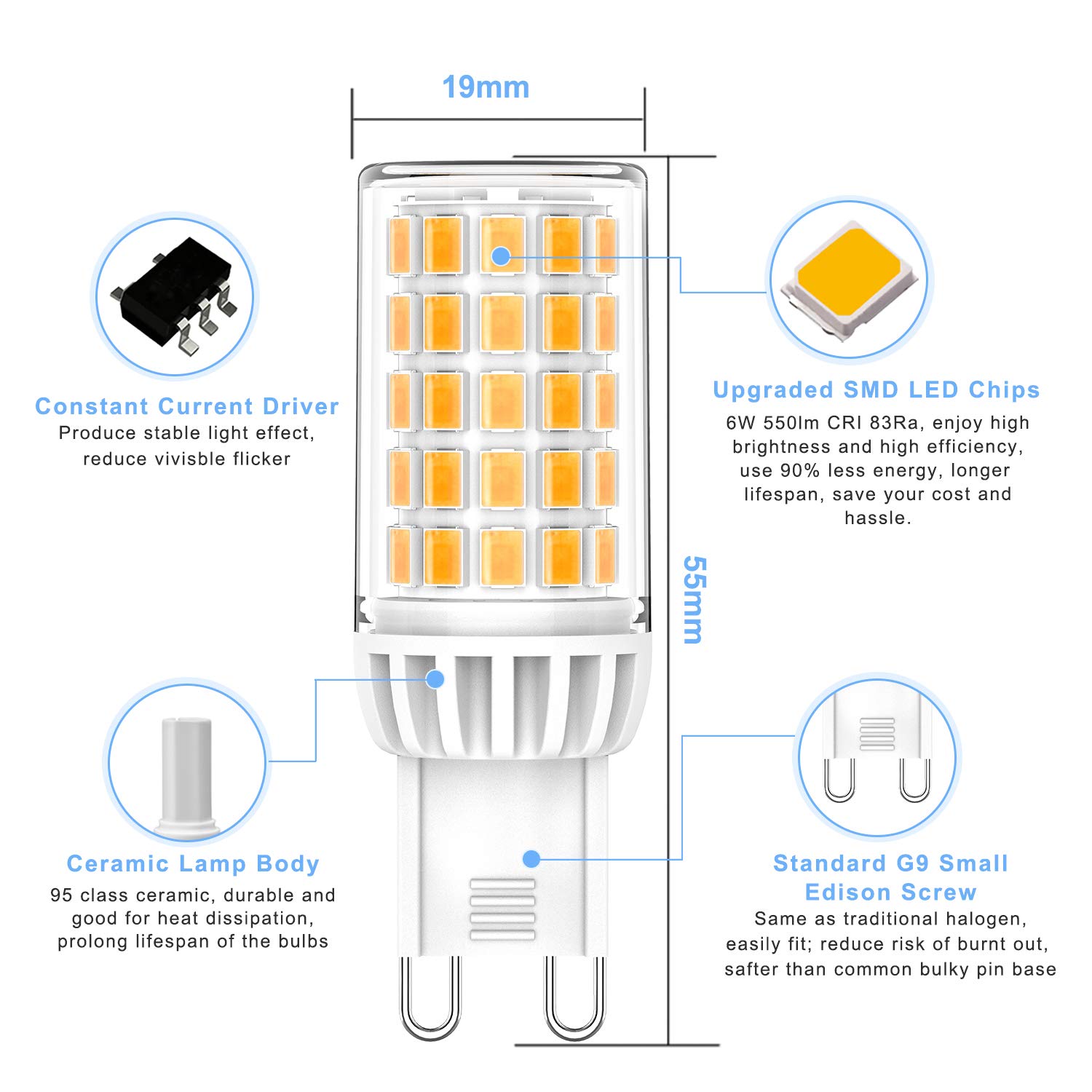 19mm

Constant Current Driver
Produce stable light effect, reduce vivisble flicker

Upgraded SMD LED Chips
6W 550lm CRI 83Ra, enjoy high brightness and high efficiency, use 90% less energy, longer lifespan, save your cost and hassle.

55mm

Ceramic Lamp Body
95 class ceramic, durable and good for heat dissipation, prolong lifespan of the bulbs

Standard G9 Small Edison Screw
Same as traditional halogen, easily fit; reduce risk of burnt out, safter than common bulky pin base