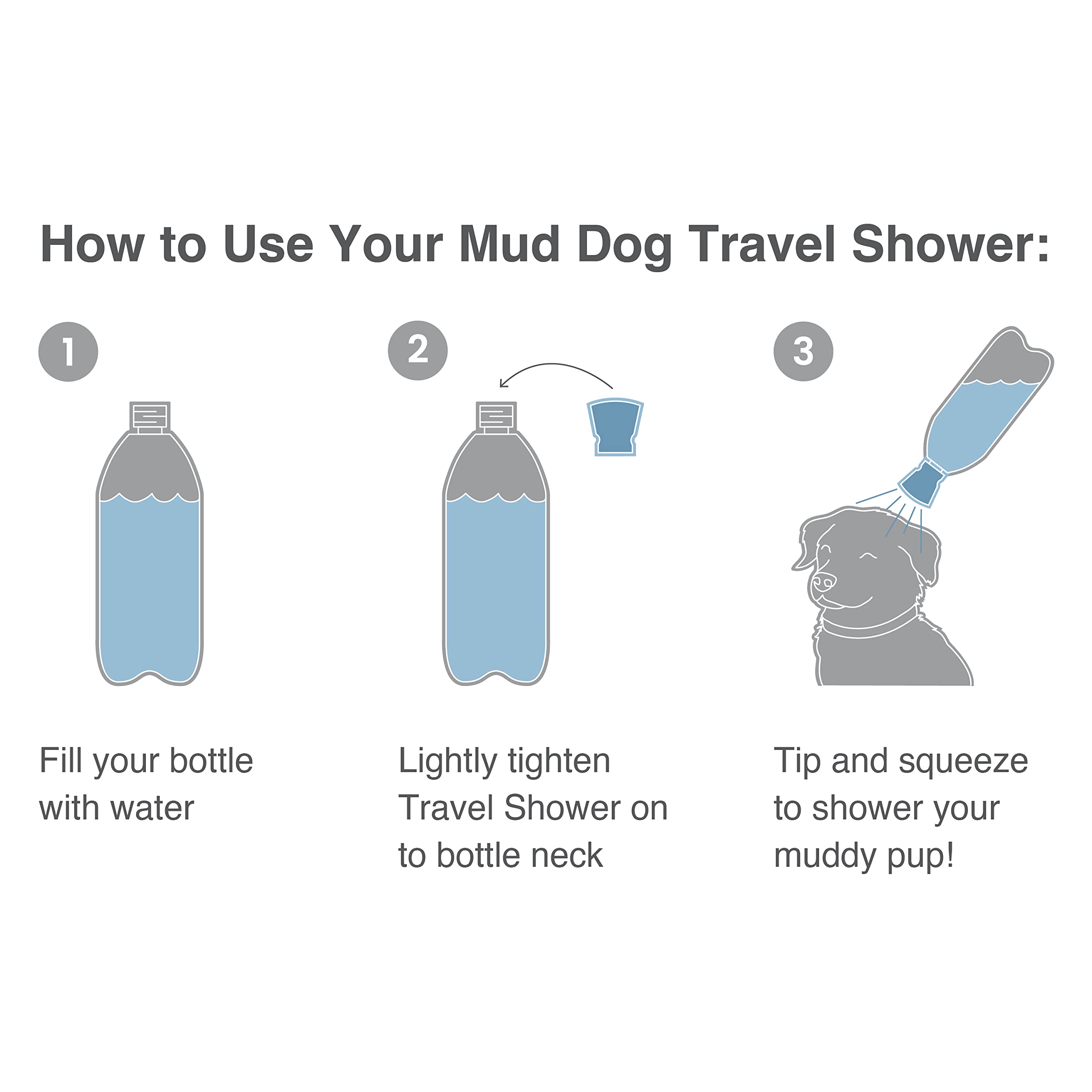 How to Use Your Mud Dog Travel Shower:

1

Fill your bottle with water

2

Lightly tighten Travel Shower on to bottle neck

3

Tip and squeeze to shower your muddy pup!