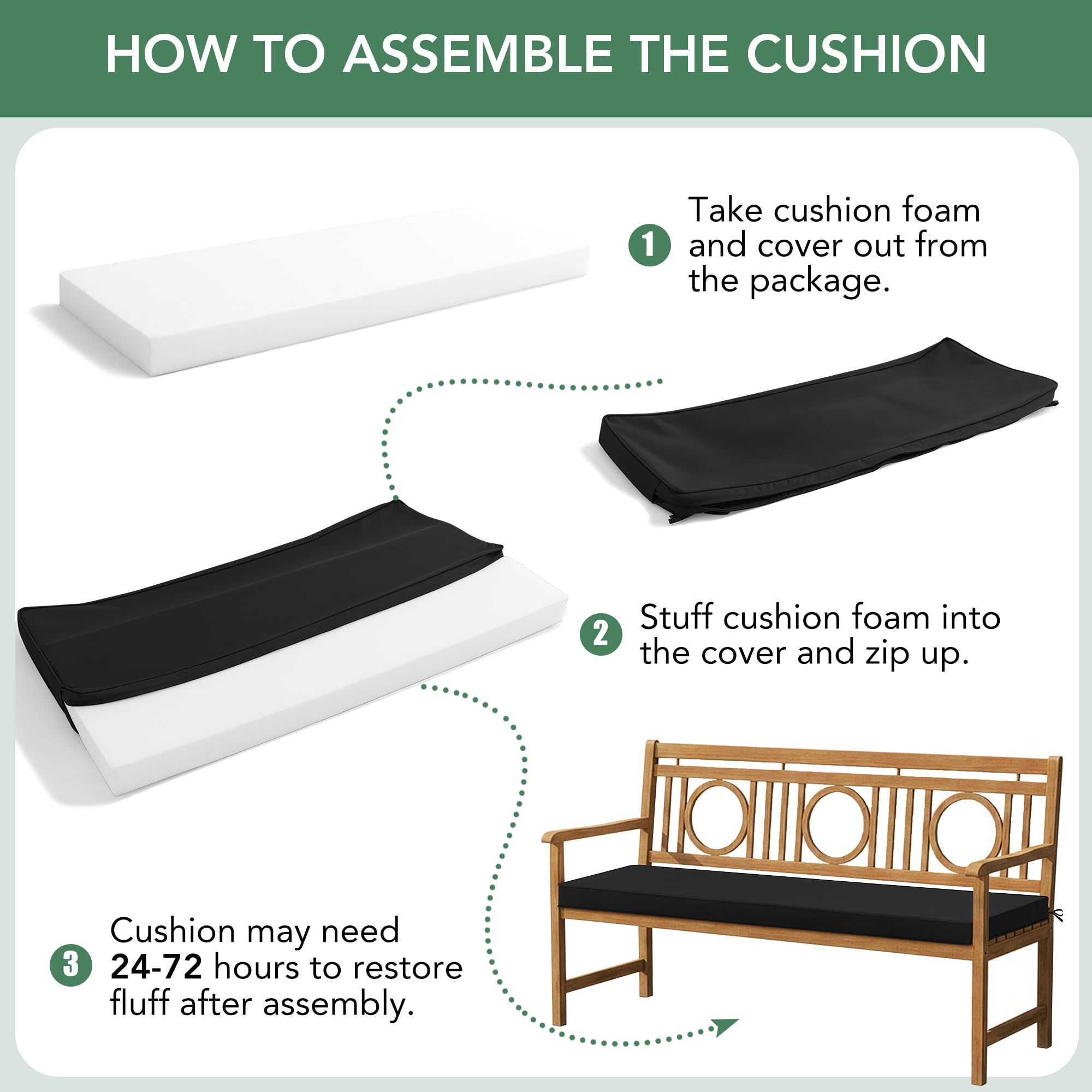 HOW TO ASSEMBLE THE CUSHION

1 Take cushion foam and cover out from the package.

2 Stuff cushion foam into the cover and zip up.

3 Cushion may need 24-72 hours to restore fluff after assembly.