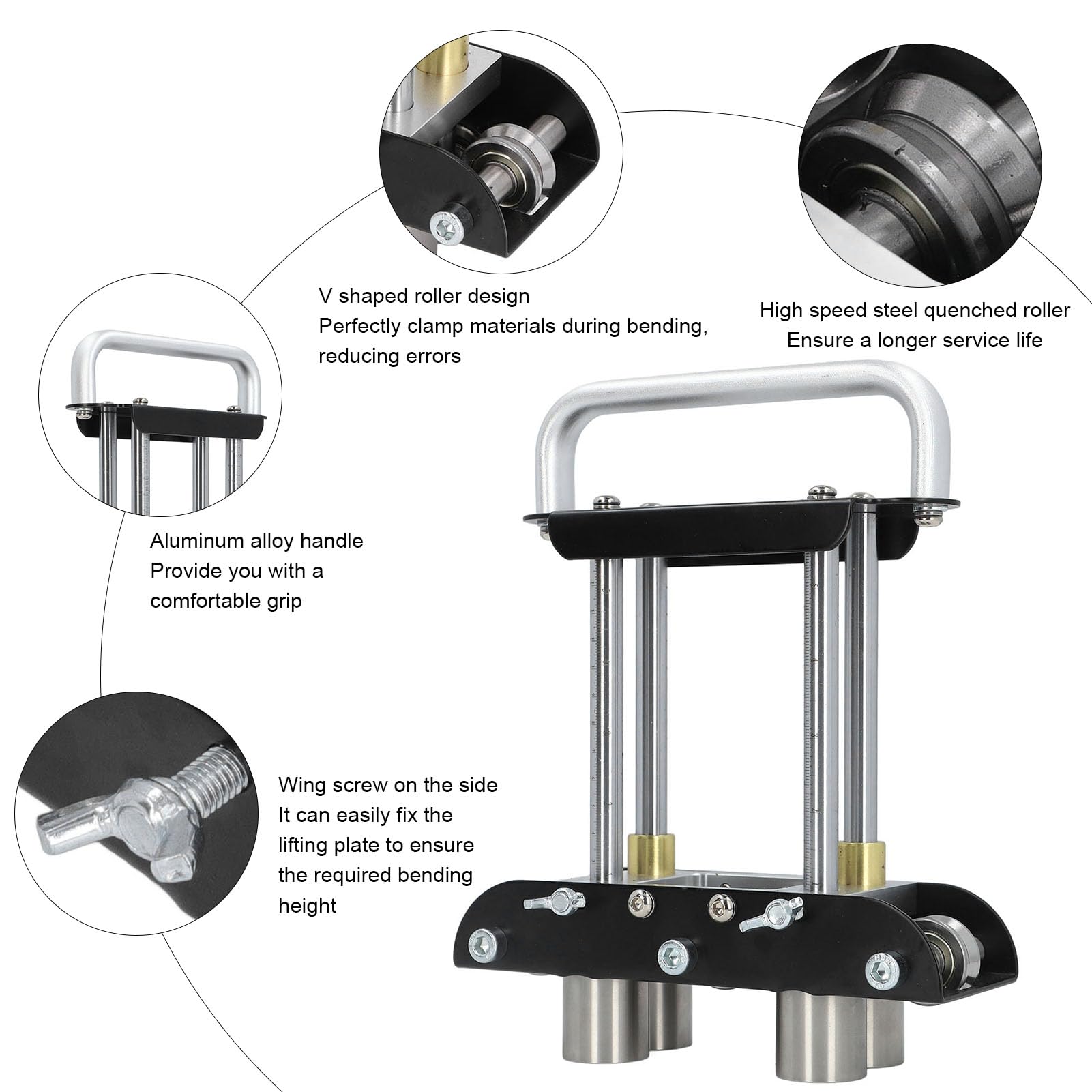 V shaped roller design
Perfectly clamp materials during bending, reducing errors

High speed steel quenched roller
Ensure a longer service life

Aluminum alloy handle
Provide you with a comfortable grip

Wing screw on the side
It can easily fix the lifting plate to ensure the required bending height