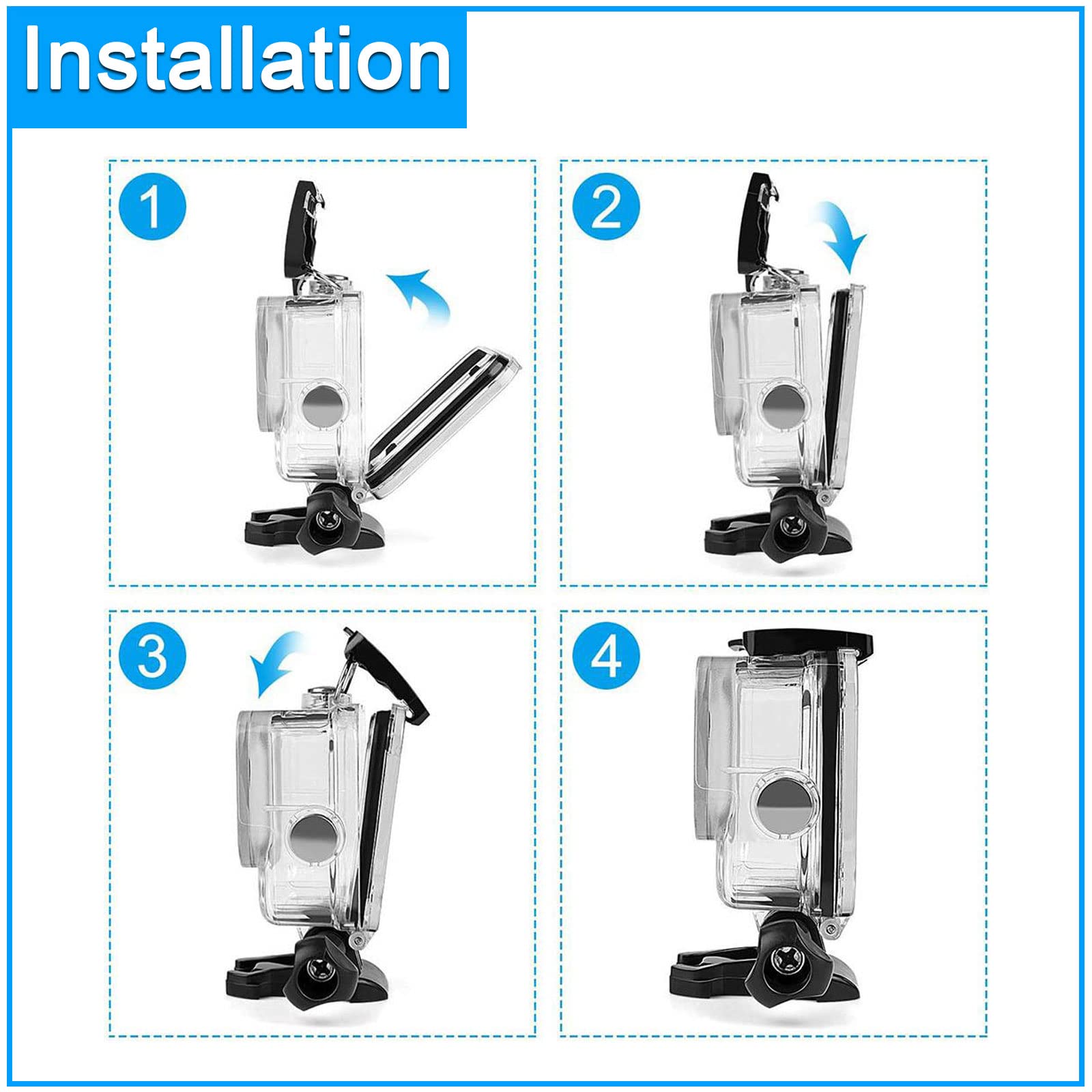 Installation

1

2

3

4