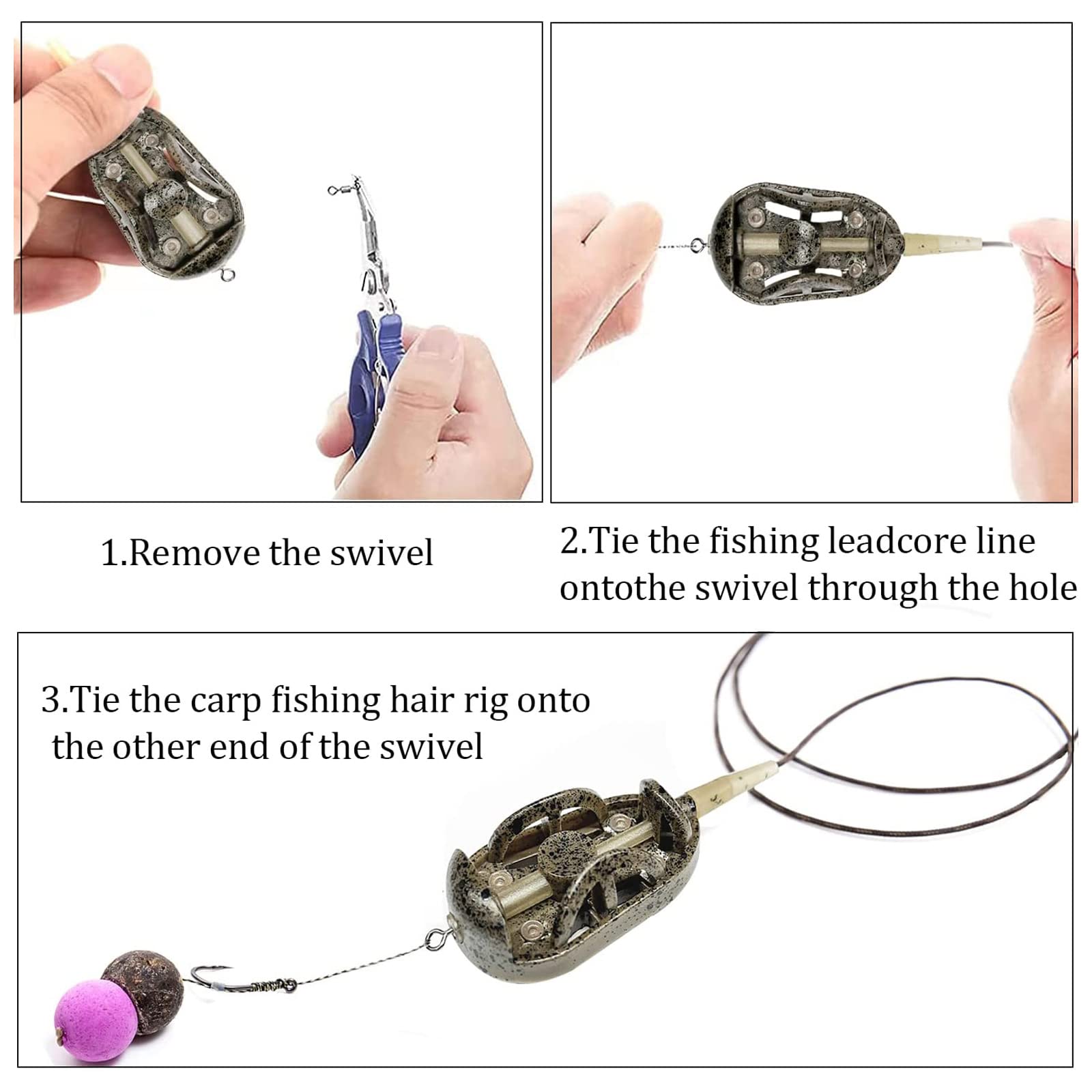 1.Remove the swivel

2.Tie the fishing leadcore line ontothe swivel through the hole

3.Tie the carp fishing hair rig onto the other end of the swivel