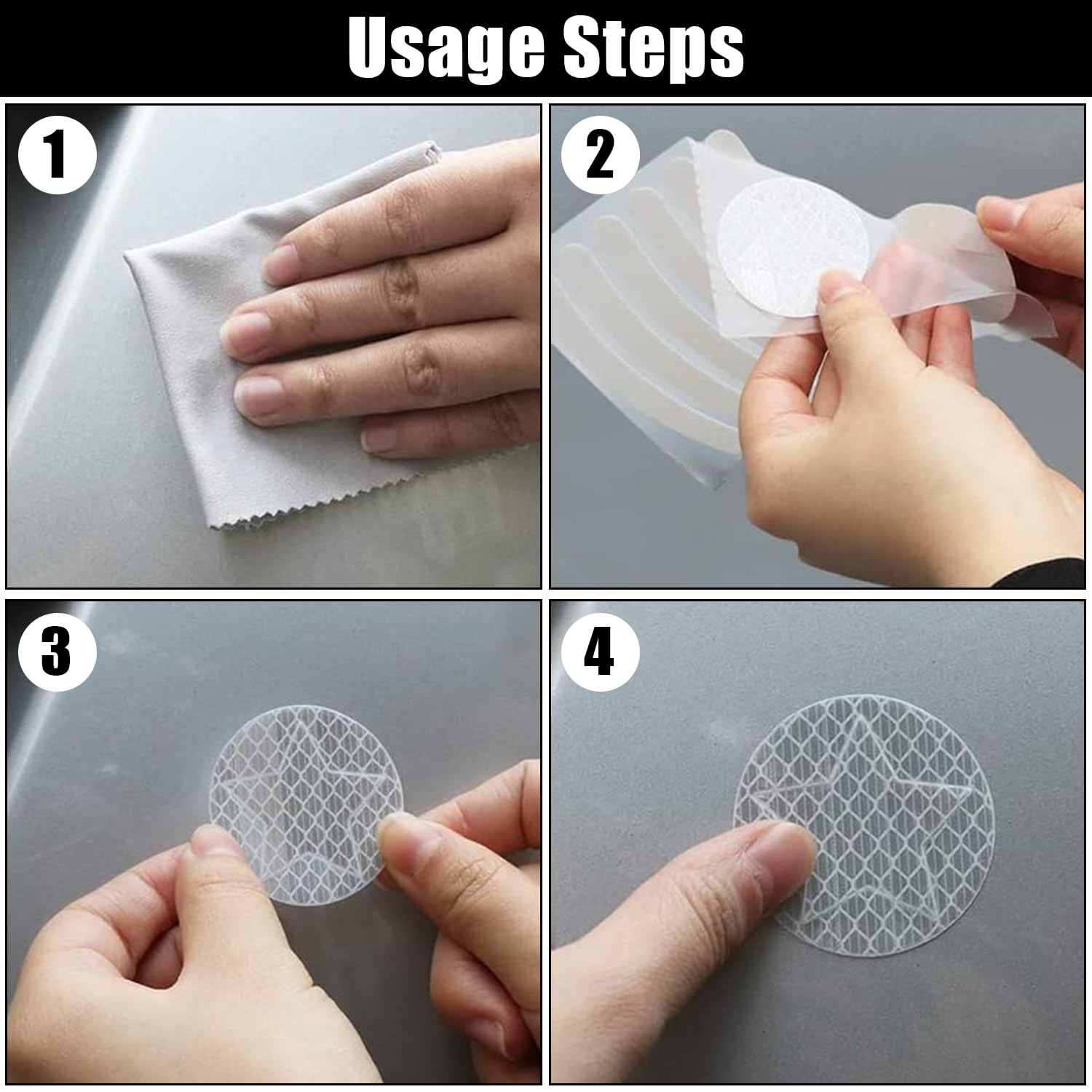 Usage Steps

1

2

3

4