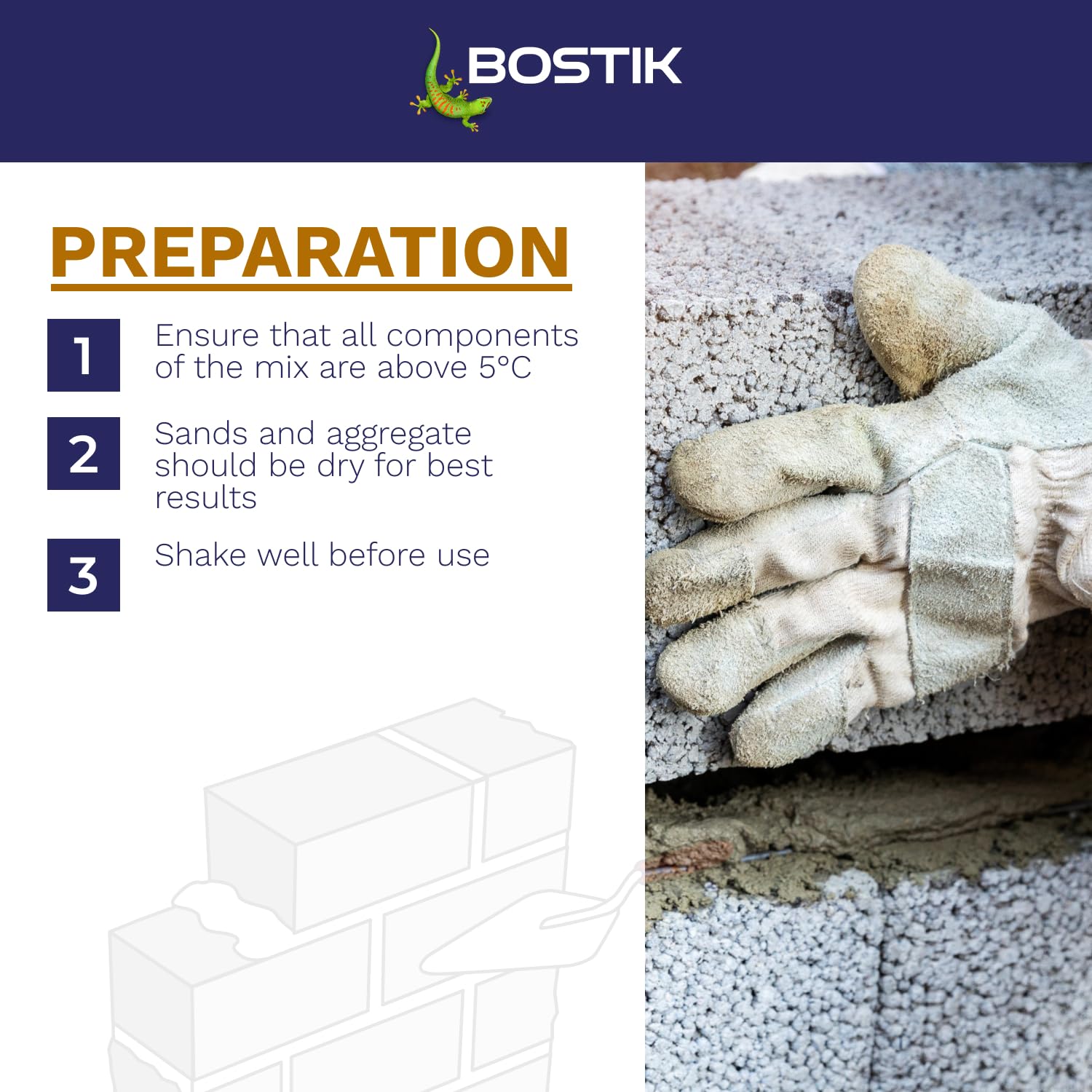 BOSTIK

PREPARATION

1 Ensure that all components of the mix are above 5°C

2 Sands and aggregate should be dry for best results

3 Shake well before use