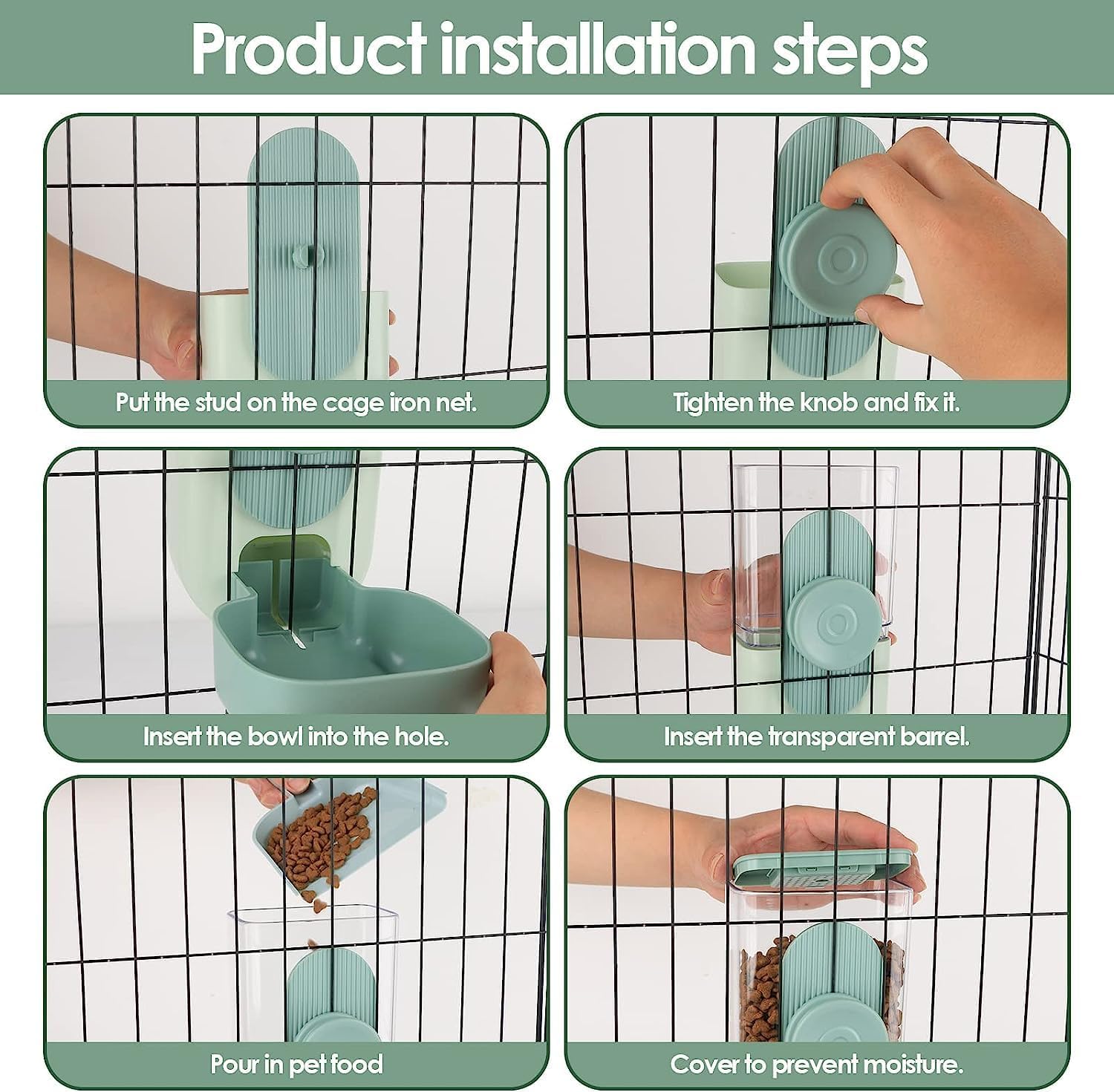 Product installation steps

Put the stud on the cage iron net.

Tighten the knob and fix it.

Insert the bowl into the hole.

Insert the transparent barrel.

Pour in pet food

Cover to prevent moisture.