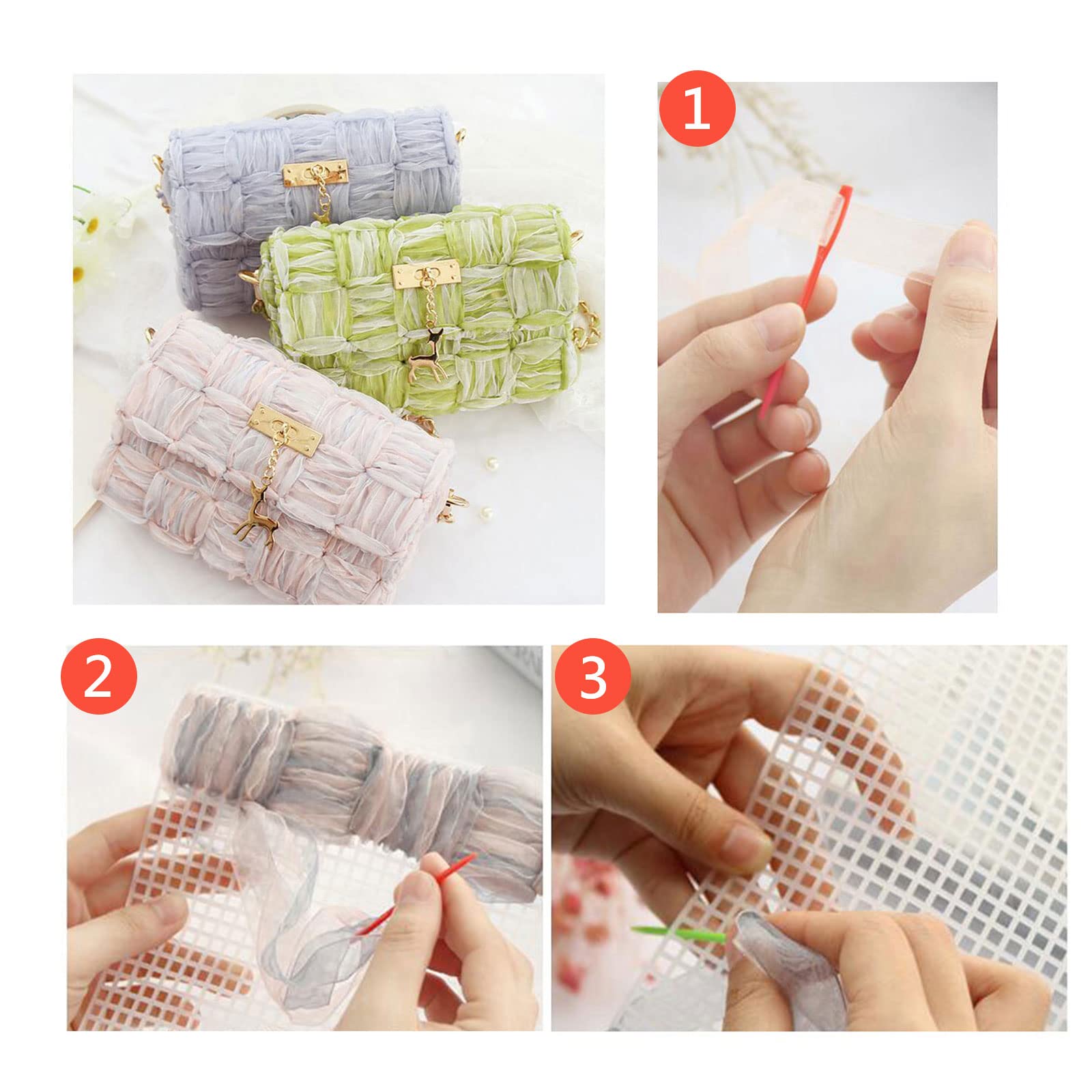 1

2

3