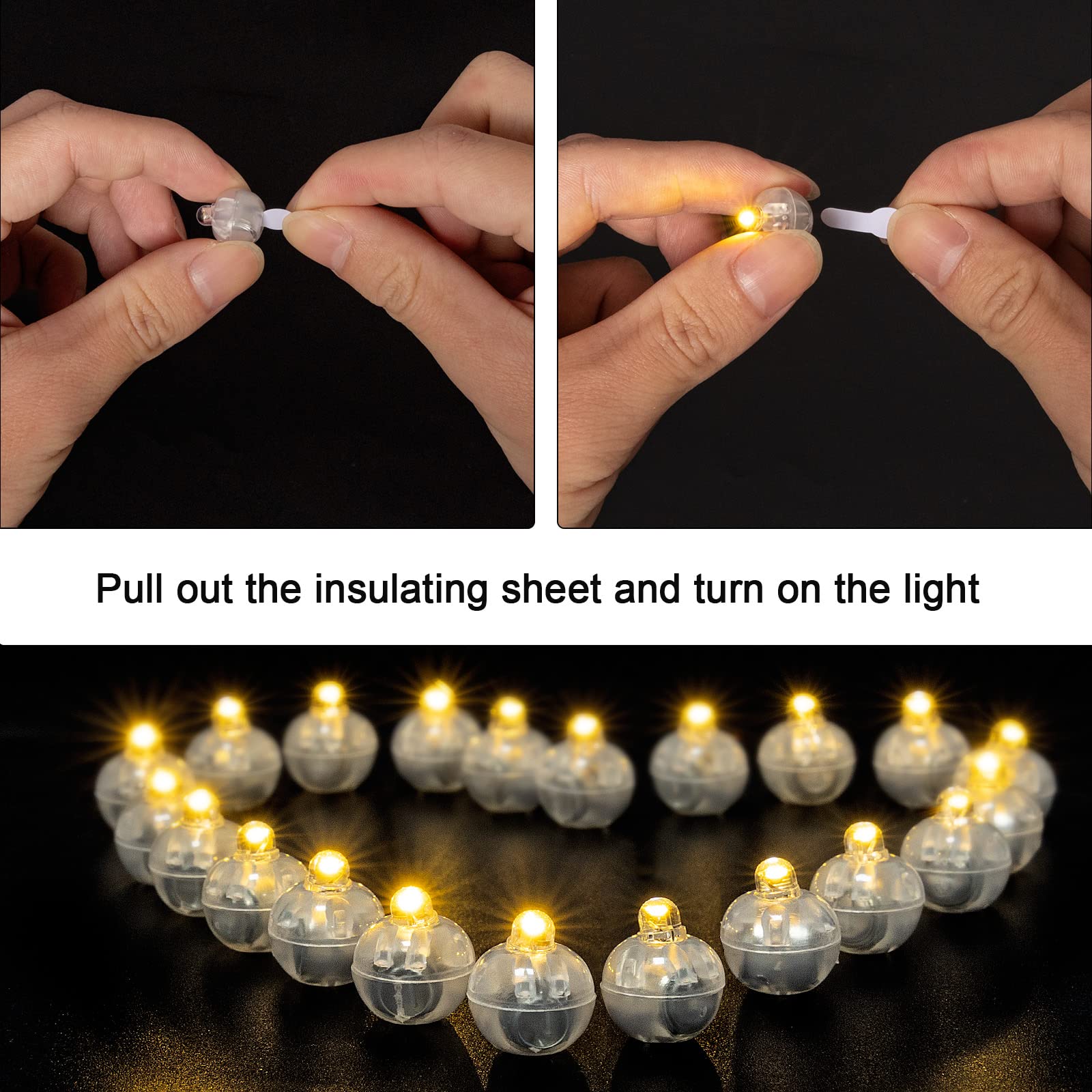 Pull out the insulating sheet and turn on the light