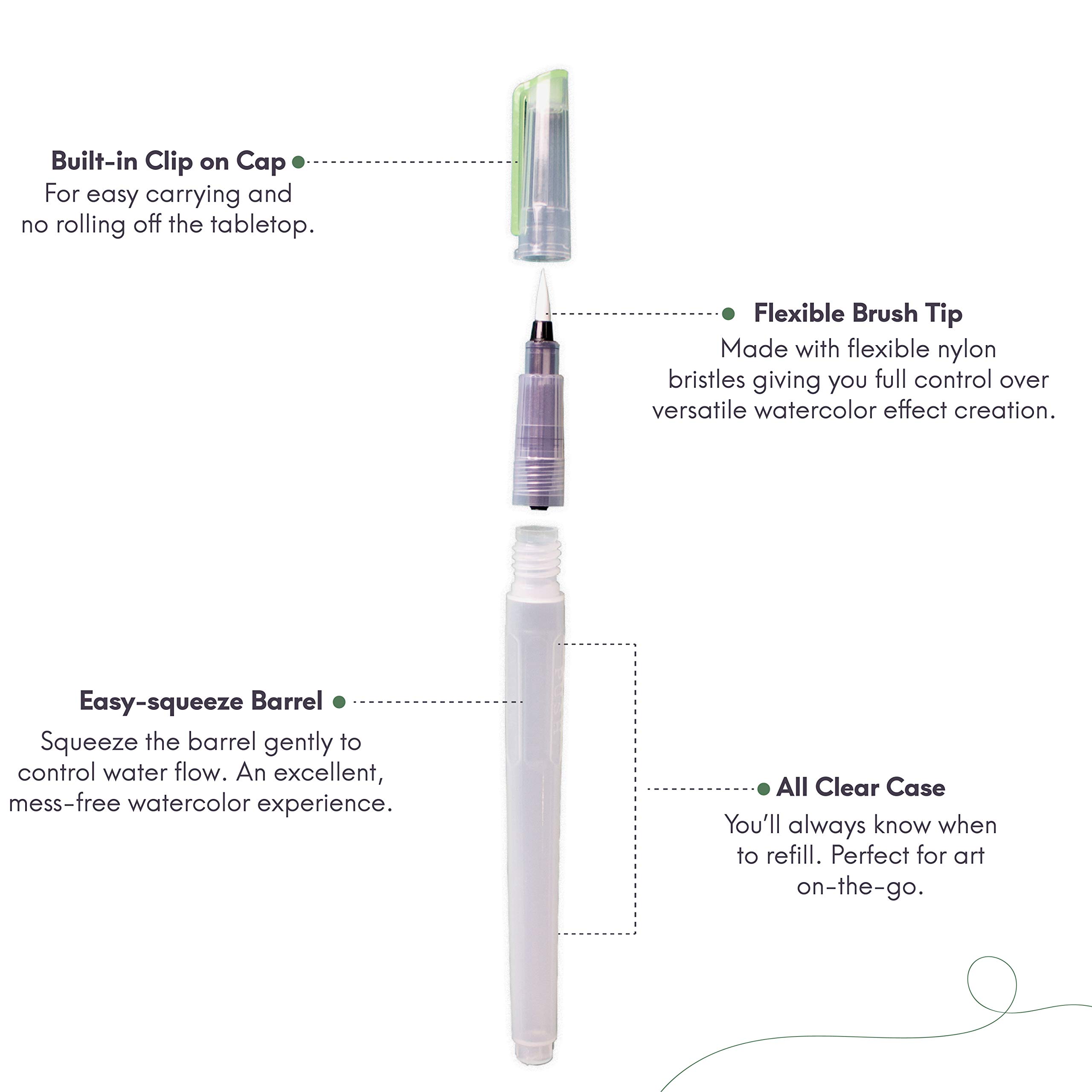 Built-in Clip on Cap
For easy carrying and no rolling off the tabletop.

Flexible Brush Tip
Made with flexible nylon bristles giving you full control over versatile watercolor effect creation.

Easy-squeeze Barrel
Squeeze the barrel gently to control water flow. An excellent, mess-free watercolor experience.

All Clear Case
You'll always know when to refill. Perfect for art on-the-go.