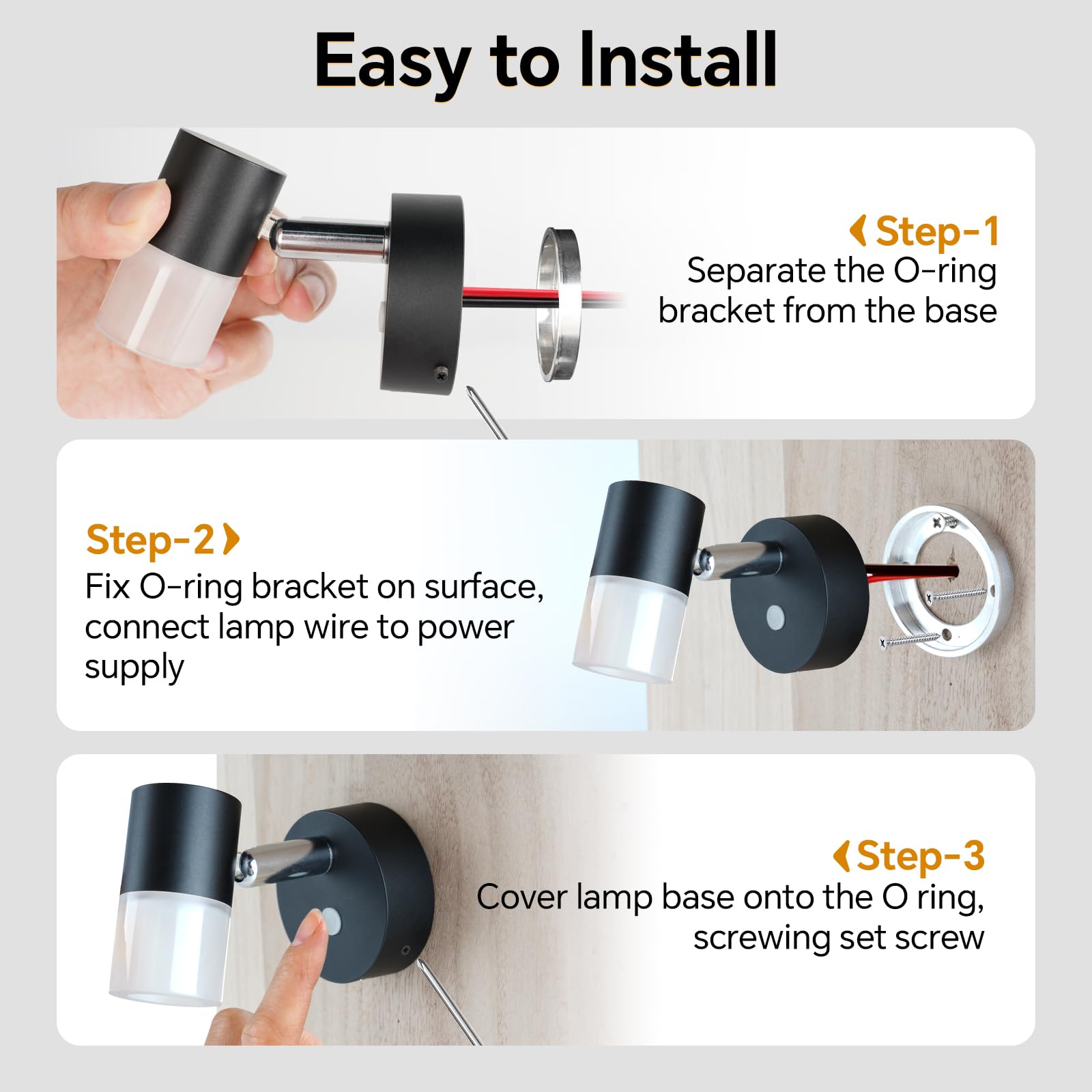 Easy to Install

Step-1
Separate the O-ring bracket from the base

Step-2
Fix O-ring bracket on surface, connect lamp wire to power supply

Step-3
Cover lamp base onto the O ring, screwing set screw