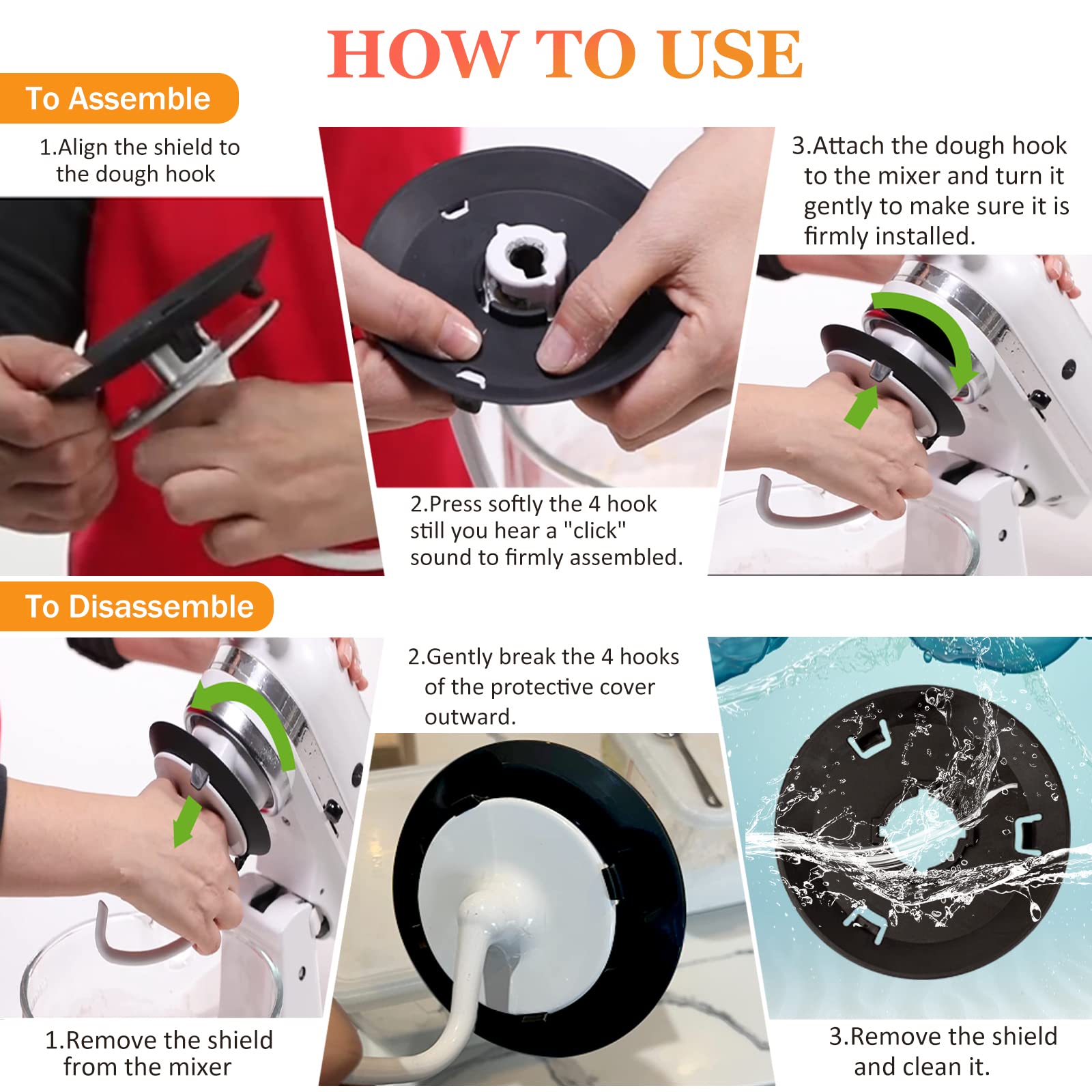 HOW TO USE

To Assemble

1.Align the shield to the dough hook

2.Press softly the 4 hook still you hear a "click" sound to firmly assembled.

3.Attach the dough hook to the mixer and turn it gently to make sure it is firmly installed.

To Disassemble

1.Remove the shield from the mixer

2.Gently break the 4 hooks of the protective cover outward.

3.Remove the shield and clean it.